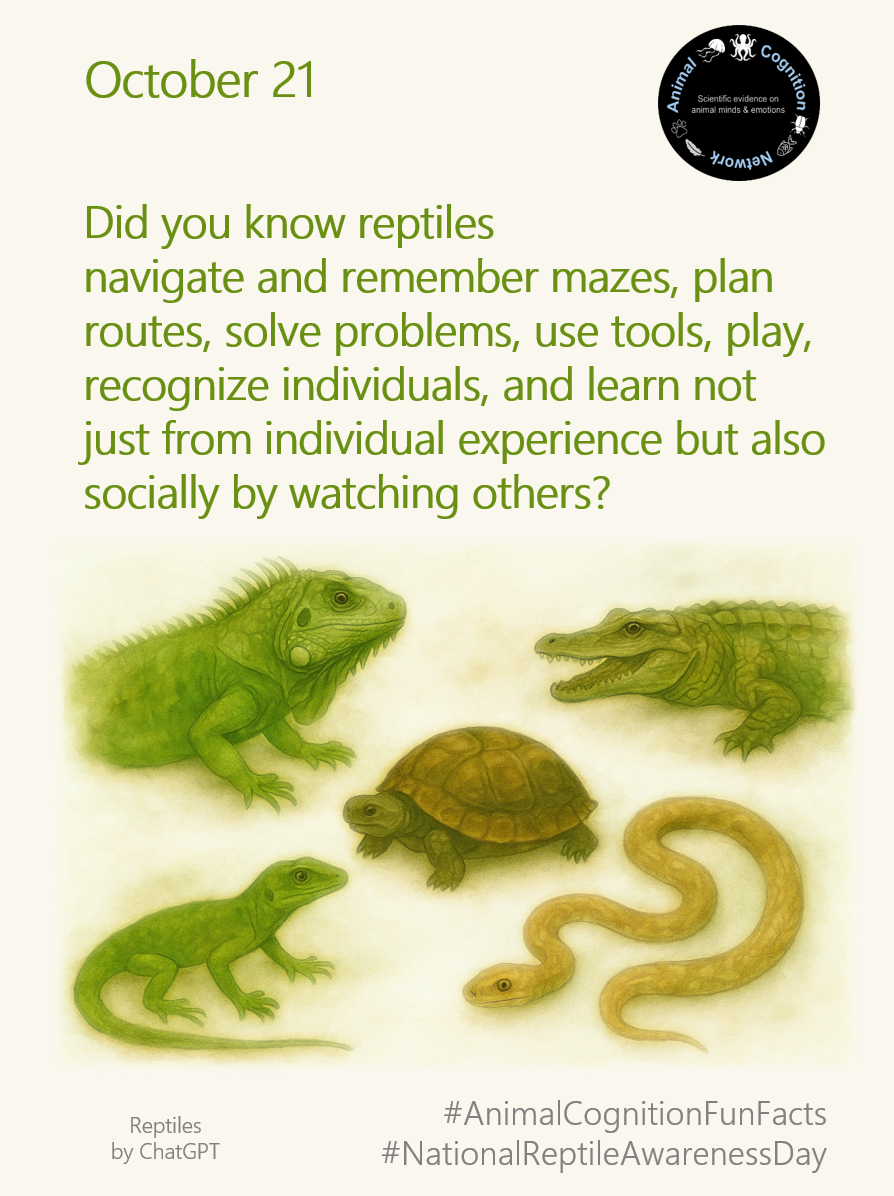 October 21

Animal Cognition Network
Scientific evidence on animal minds & emotions

Did you know reptiles navigate and remember mazes, plan routes, solve problems, use tools, play, recognize individuals, and learn not just from individual experience but also socially by watching others?

Reptiles by ChatGPT

#AnimalCognitionFunFacts
#NationalReptileAwarenessDay