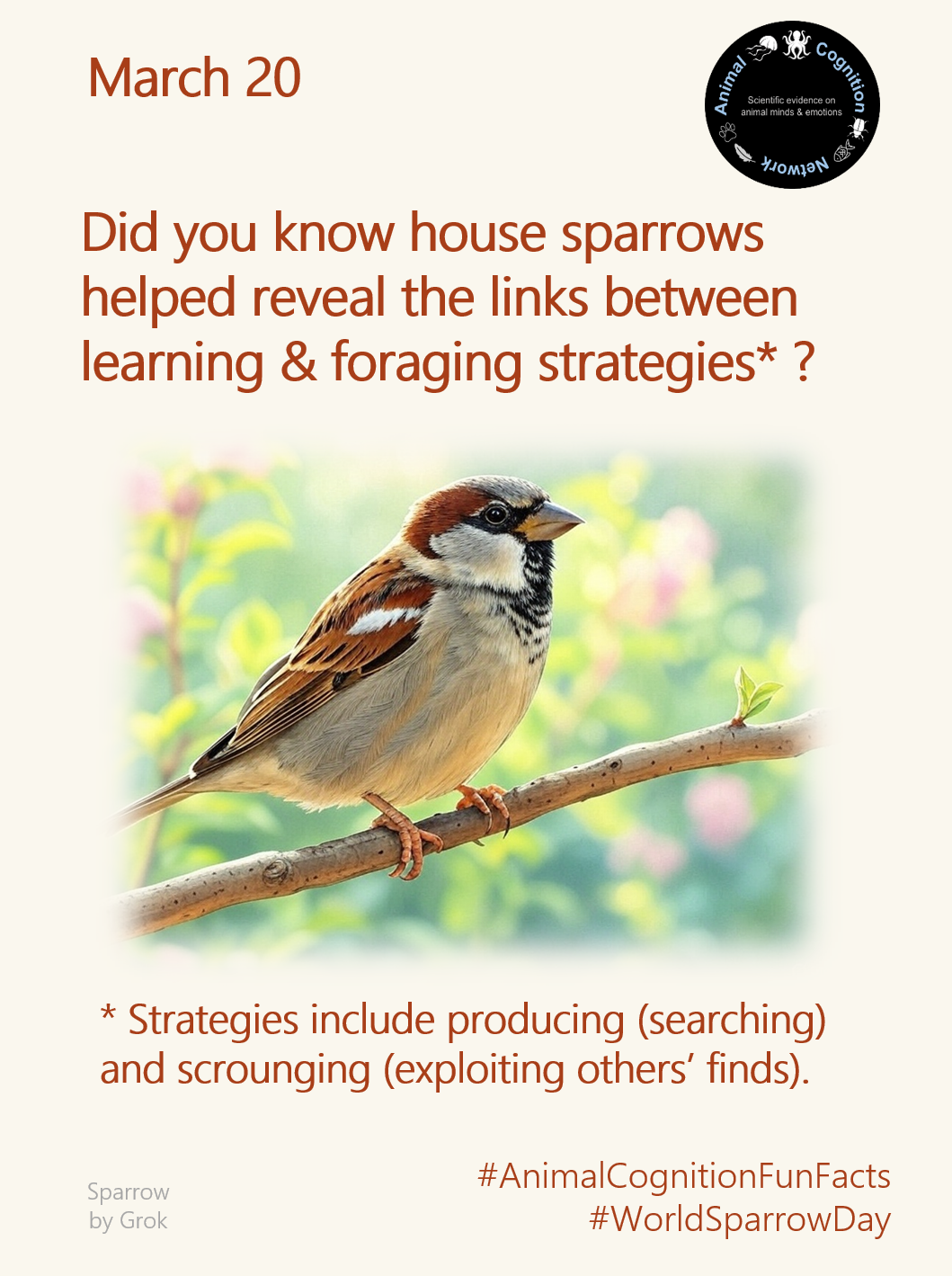 March 20

Animal Cognition Network
Scientific evidence on animal minds & emotions

Did you know house sparrows helped reveal the links between learning & foraging strategies* ?

* Strategies include producing (searching) and scrounging (exploiting others' finds).

Sparrow by Grok

#AnimalCognitionFunFacts
#WorldSparrowDay