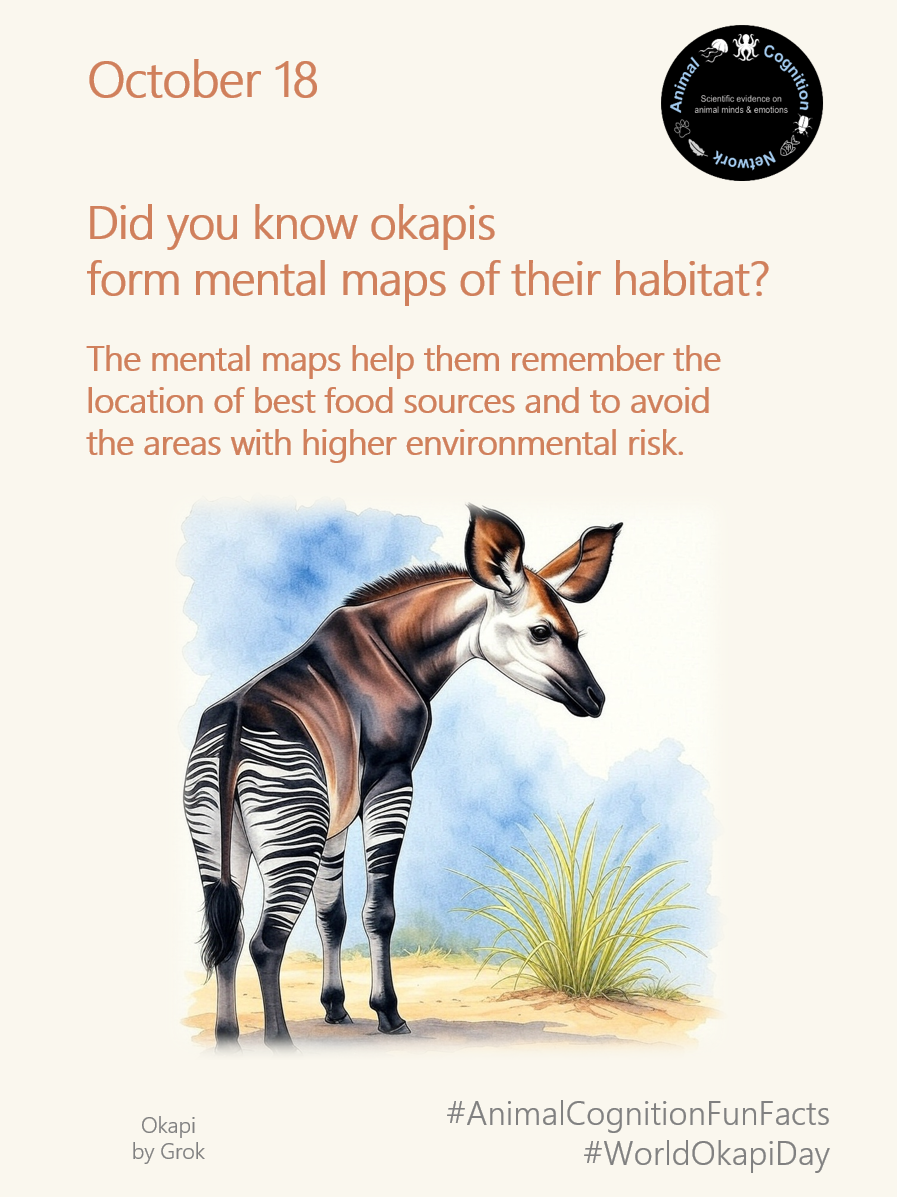 October 18

Animal Cognition Network

Scientific evidence on animal minds & emotions

Did you know okapis form mental maps of their habitat?

The mental maps help them remember the location of best food sources and to avoid the areas with higher environmental risk.

Okapi by Grok

#AnimalCognitionFunFacts
#WorldOkapiDay