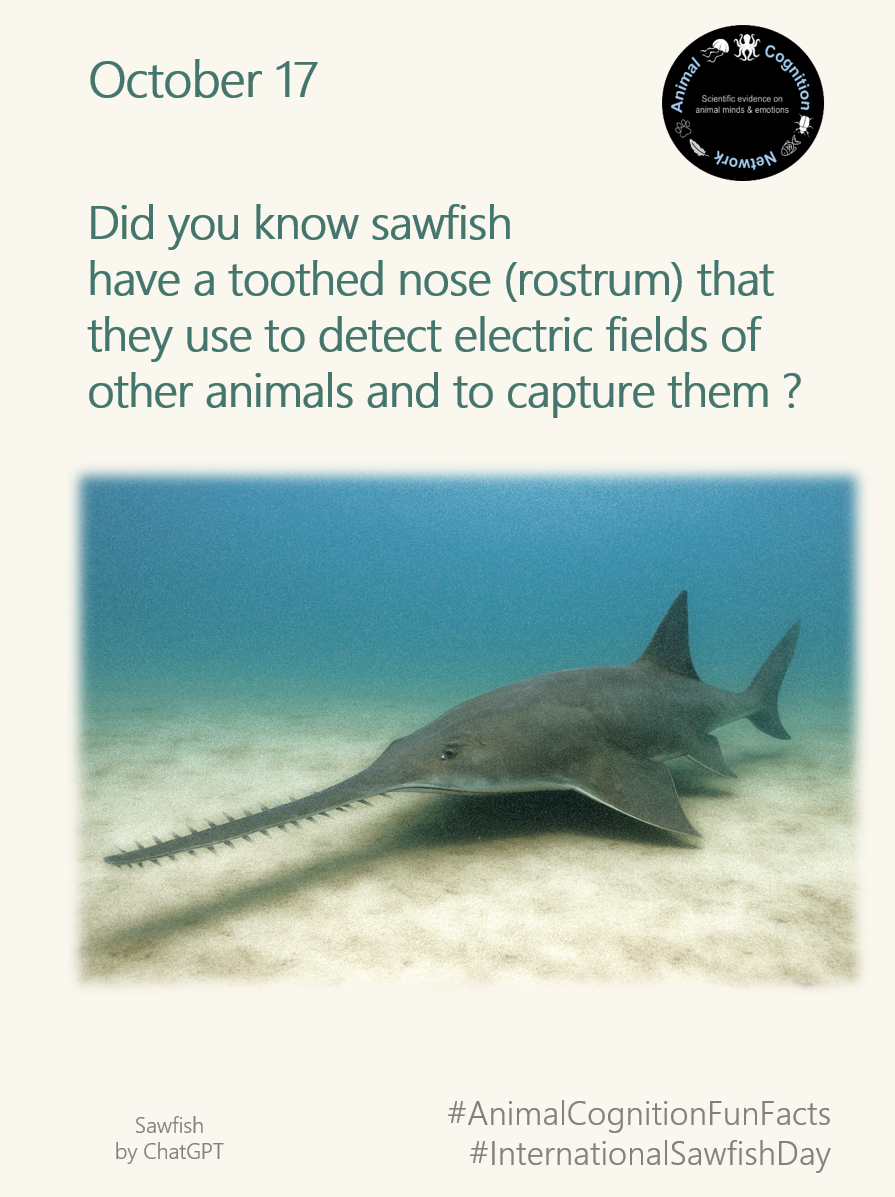 October 17

Animal Cognition Network
Scientific evidence on animal minds & emotions

Did you know sawfish have a toothed nose (rostrum) that they use to detect electric fields of other animals and to capture them ?

Sawfish
by ChatGPT

#AnimalCognitionFunFacts
#InternationalSawfishDay