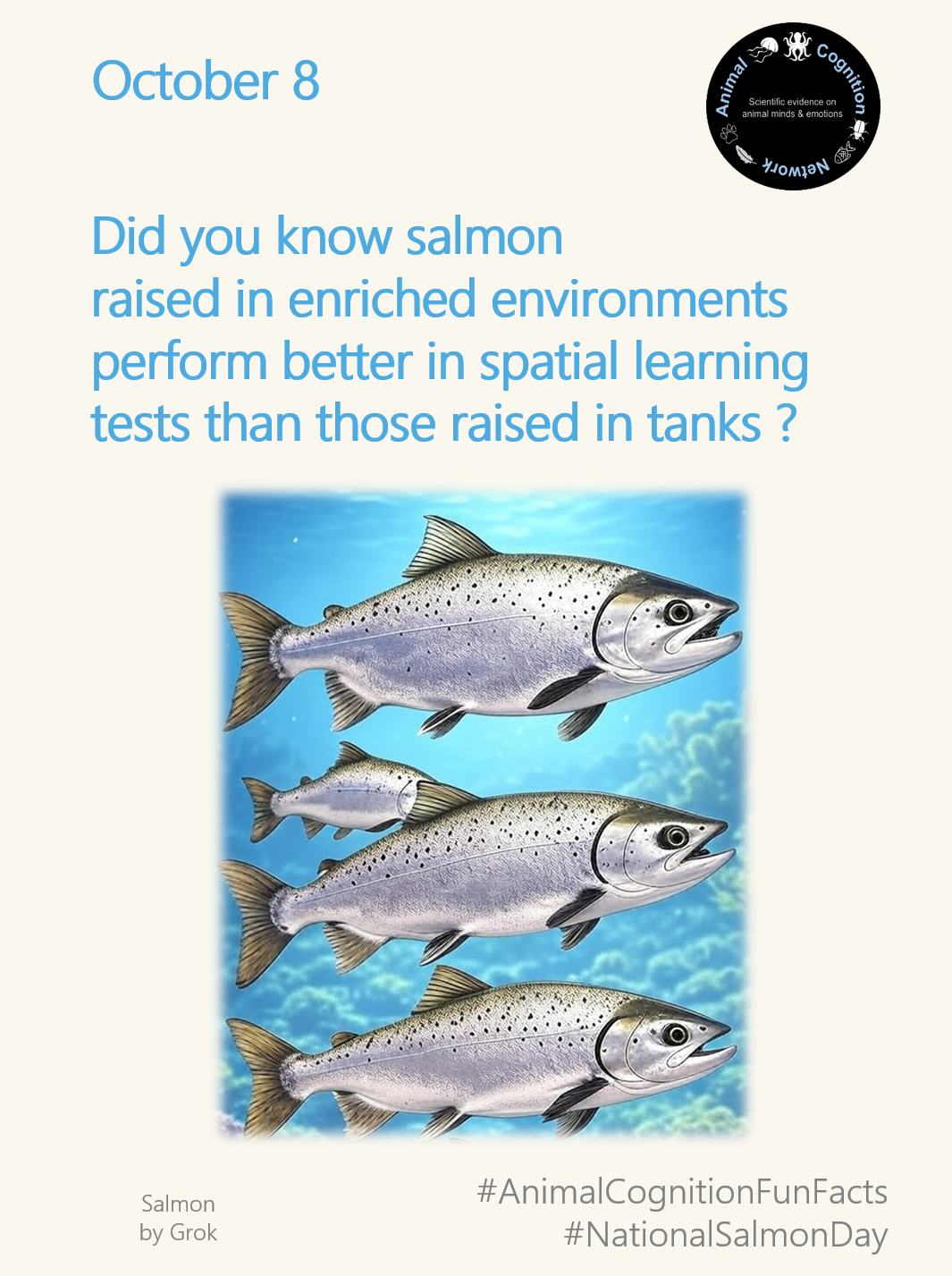 October 8

Animal Cognition Network
Scientific evidence on animal minds & emotions

Did you know salmon raised in enriched environments perform better in spatial learning tests than those raised in tanks ?

Salmon by Grok

#AnimalCognitionFunFacts
#NationalSalmonDay