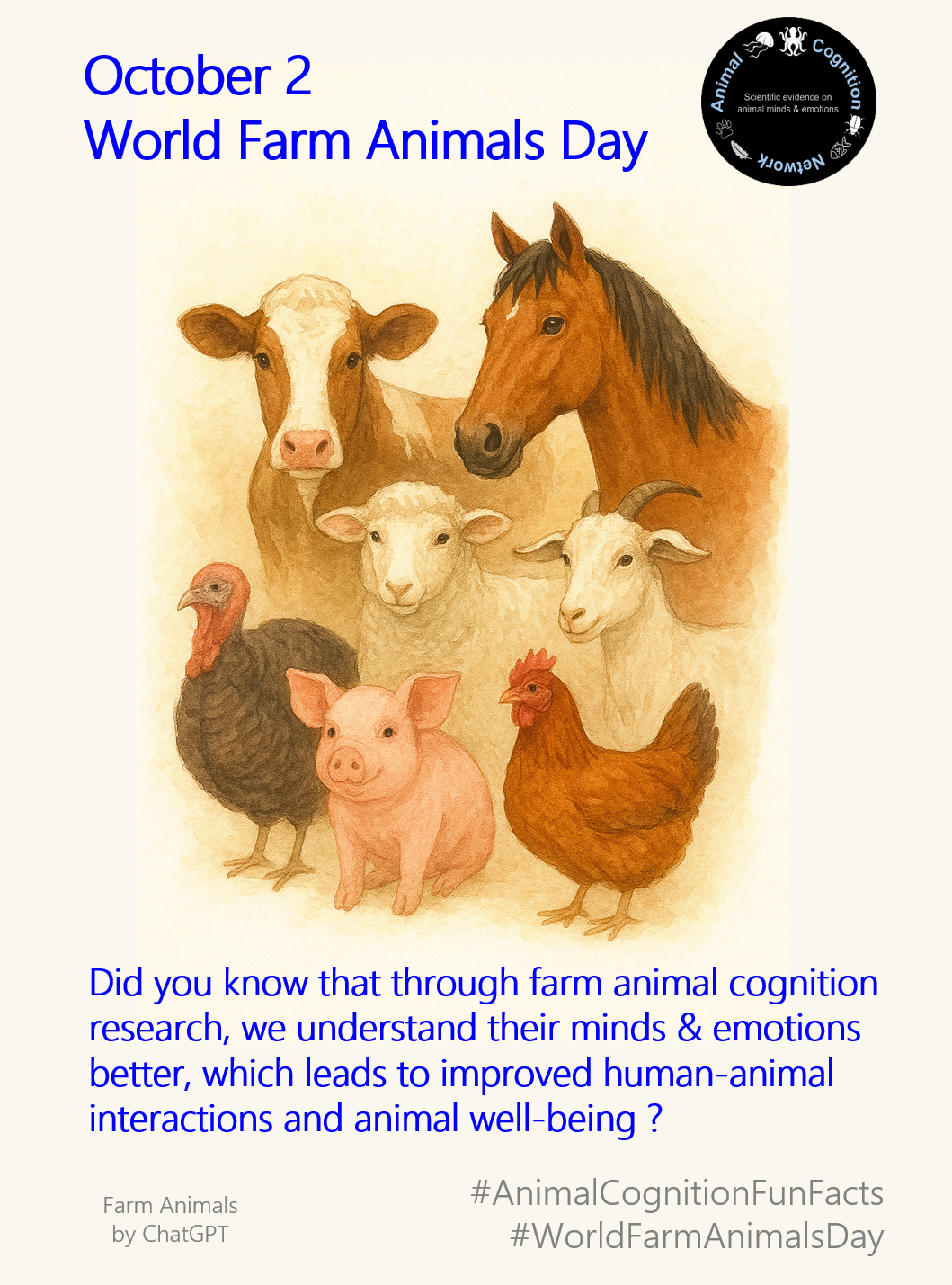 October 2
World Farm Animals Day

Animal Cognition Network
Scientific evidence on animal minds & emotions

Did you know that through farm animal cognition research, we understand their minds & emotions better, which leads to improved human-animal interactions and animal well-being ?

Farm Animals
by ChatGPT

#AnimalCognitionFunFacts
#WorldFarmAnimalsDay