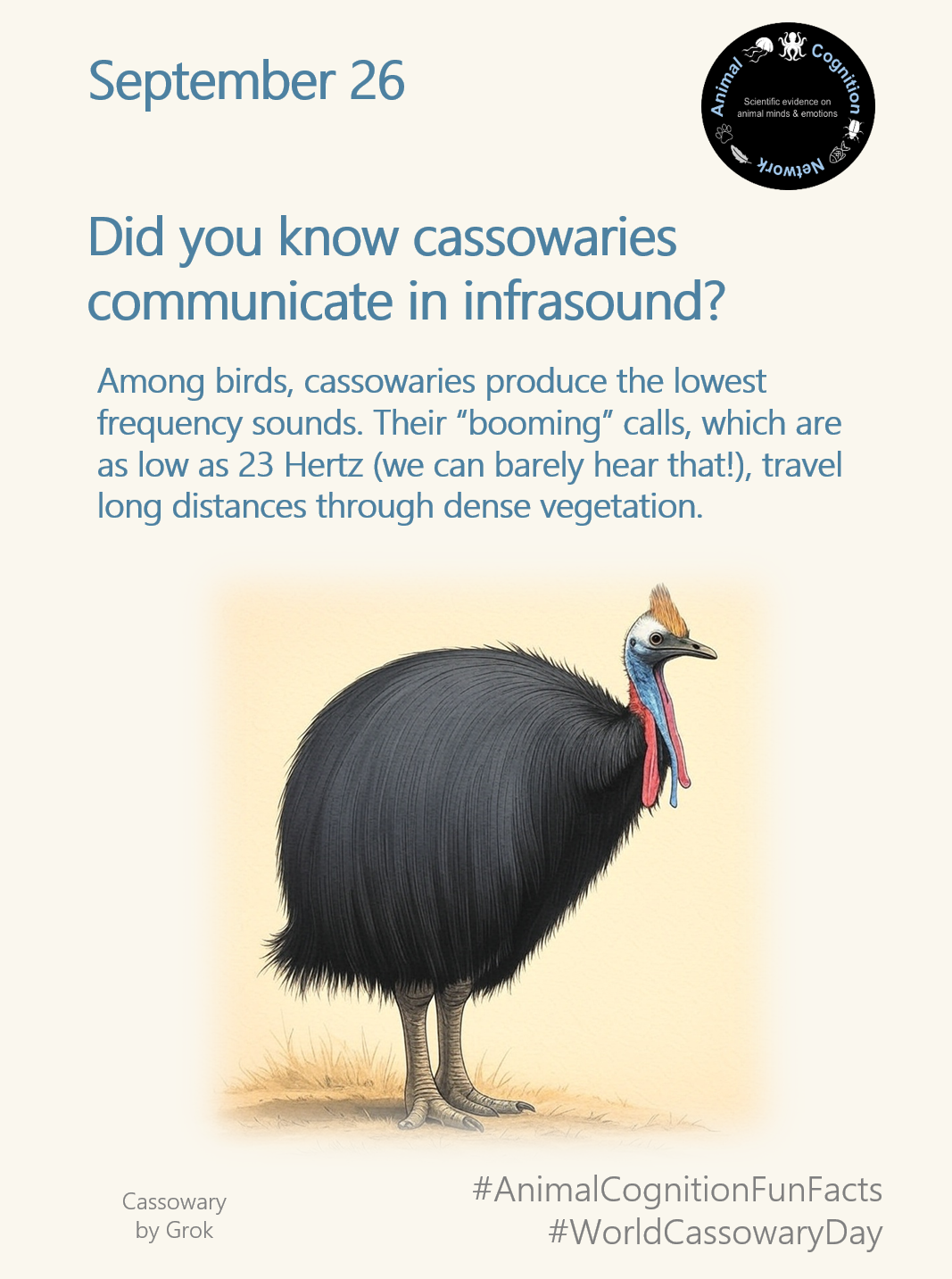 September 26

Animal Cognition Network

Scientific evidence on animal minds & emotions

Did you know cassowaries communicate in infrasound?

Among birds, cassowaries produce the lowest frequency sounds. Their “booming” calls, which are as low as 23 Hertz (we can barely hear that!), travel long distances through dense vegetation.

Cassowary by Grok

#AnimalCognitionFunFacts
#WorldCassowaryDay