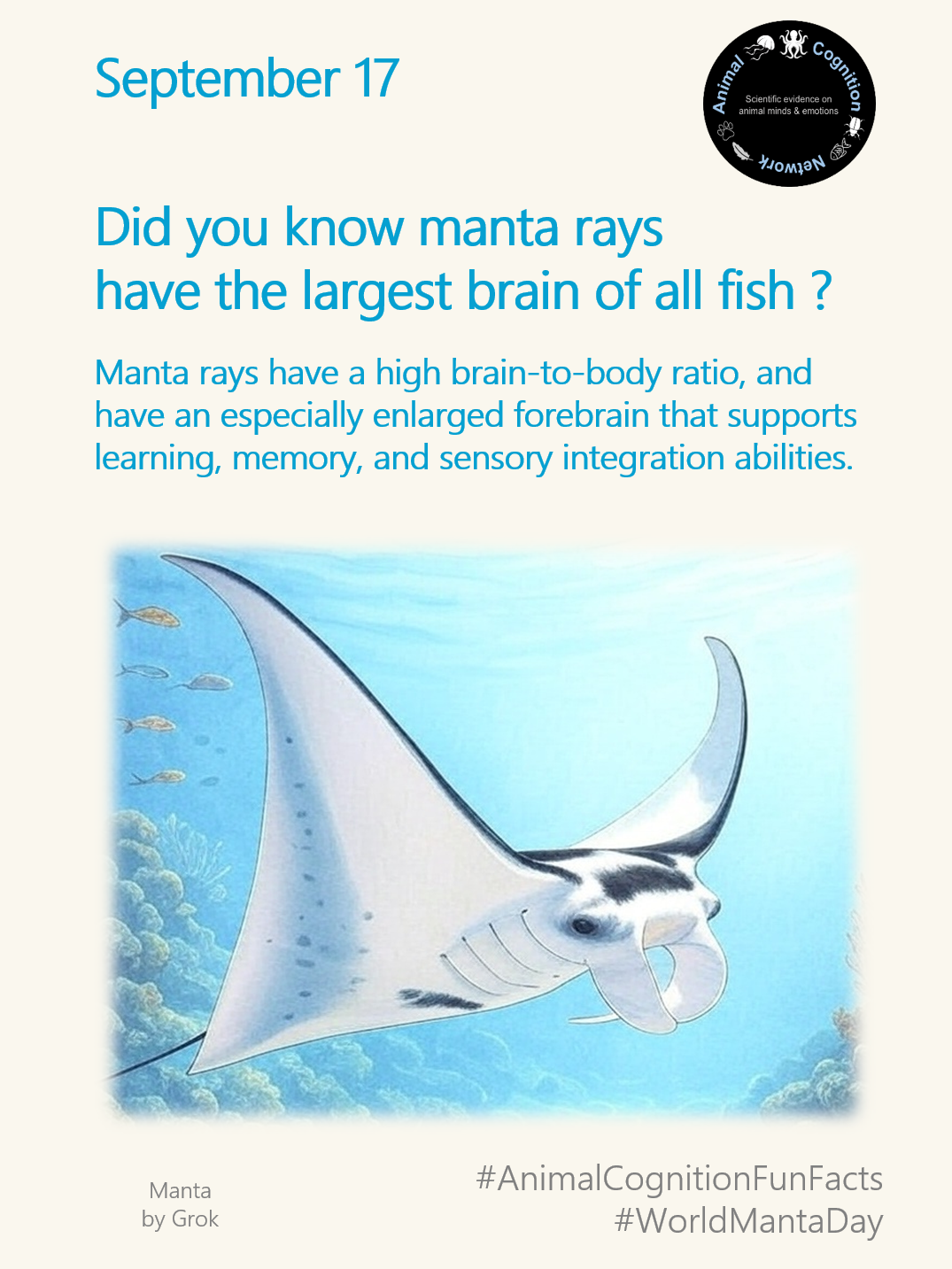 September 17

Animal Cognition Network
Scientific evidence on animal minds & emotions

Did you know manta rays have the largest brain of all fish ?

Manta rays have a high brain-to-body ratio, and have an especially enlarged forebrain that supports learning, memory, and sensory integration abilities.

Manta
by Grok

#AnimalCognitionFunFacts
#WorldMantaDay