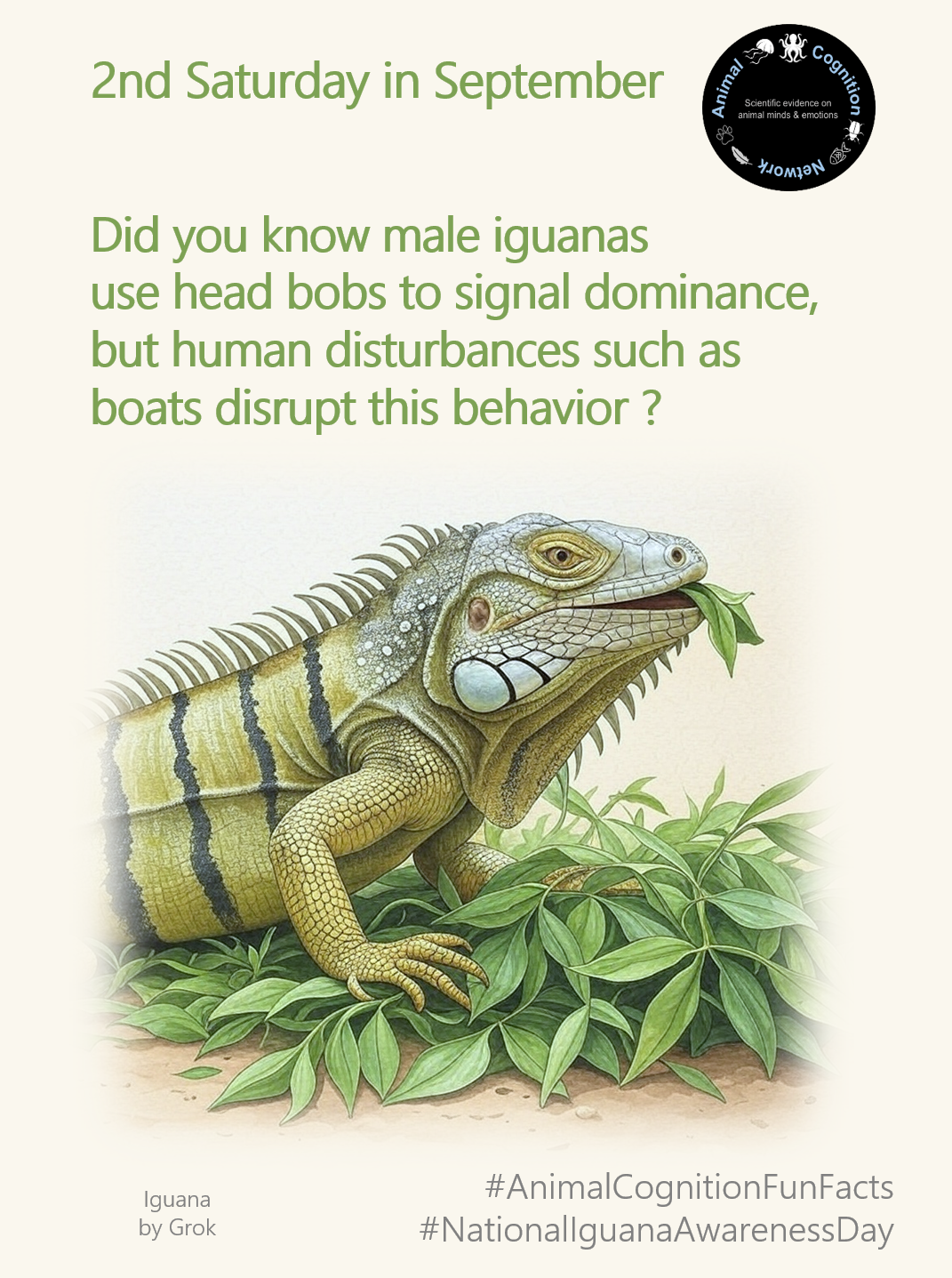 2nd Saturday in September

Animal Cognition Network

Scientific evidence on animal minds & emotions

Did you know male iguanas use head bobs to signal dominance, but human disturbances such as boats disrupt this behavior ?

Iguana
by Grok

#AnimalCognitionFunFacts
#NationalIguanaAwarenessDay