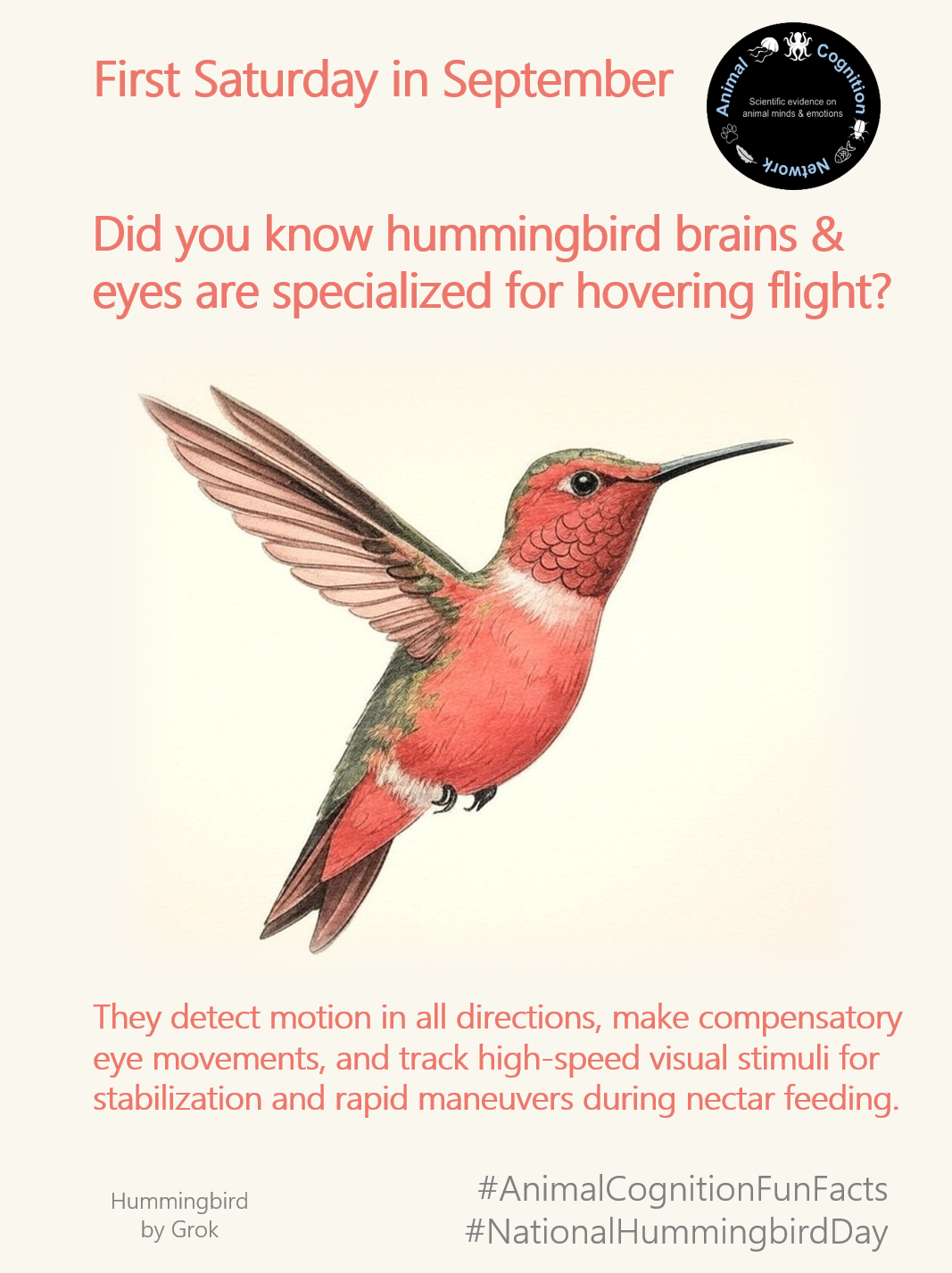 First Saturday in September

Animal Cognition Network
Scientific evidence on animal minds & emotions

Did you know hummingbird brains & eyes are specialized for hovering flight?

They detect motion in all directions, make compensatory eye movements, and track high-speed visual stimuli for stabilization and rapid maneuvers during nectar feeding.

Hummingbird by Grok

#AnimalCognitionFunFacts
#NationalHummingbirdDay