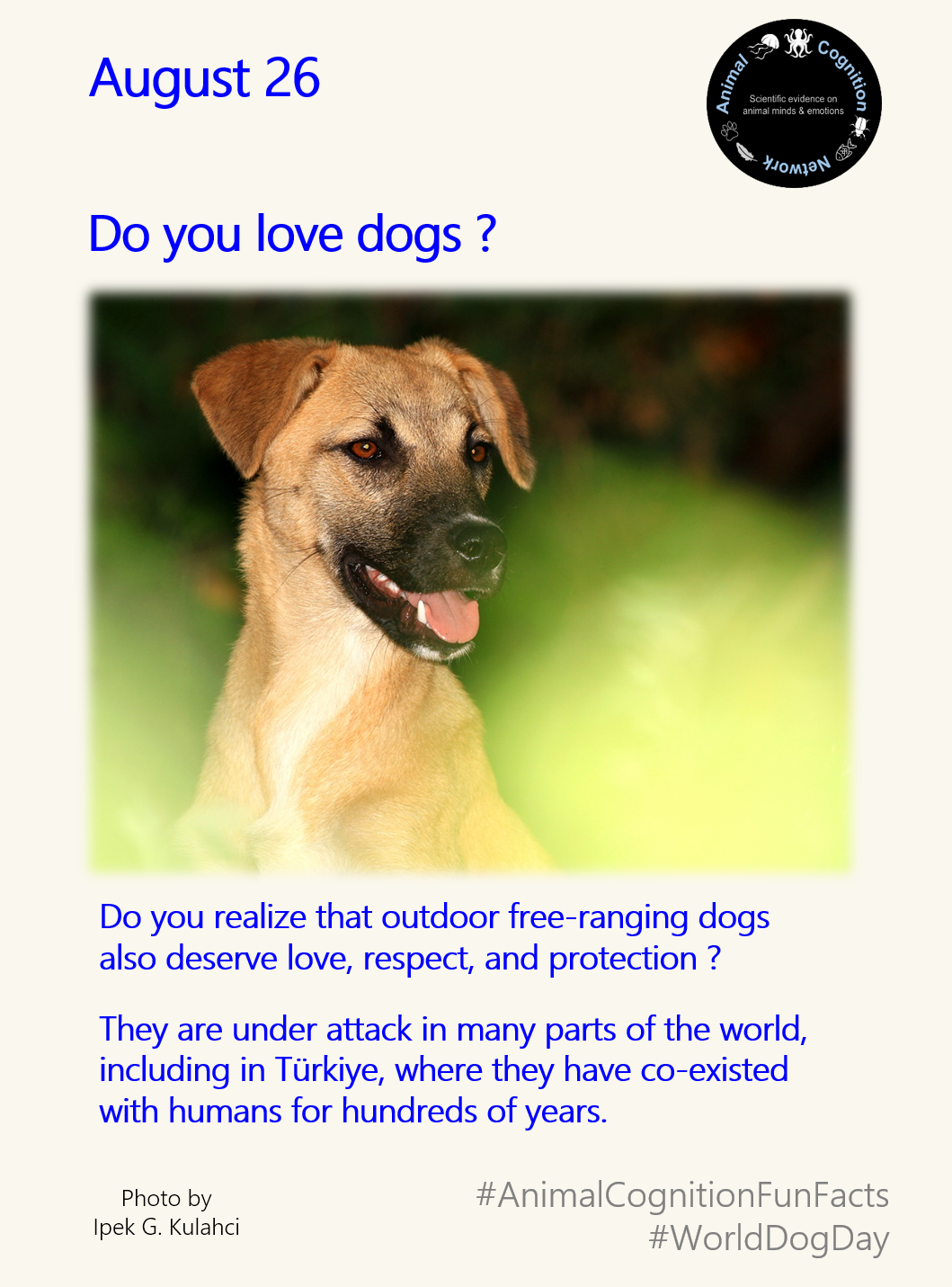 August 26

Animal Cognition Network
Scientific evidence on animal minds & emotions

Do you love dogs ?

Do you realize that outdoor free-ranging dogs also deserve love, respect, and protection ?

They are under attack in many parts of the world, including in Türkiye, where they have co-existed with humans for hundreds of years.

Photo by
Ipek G. Kulahci

#AnimalCognitionFunFacts
#WorldDogDay