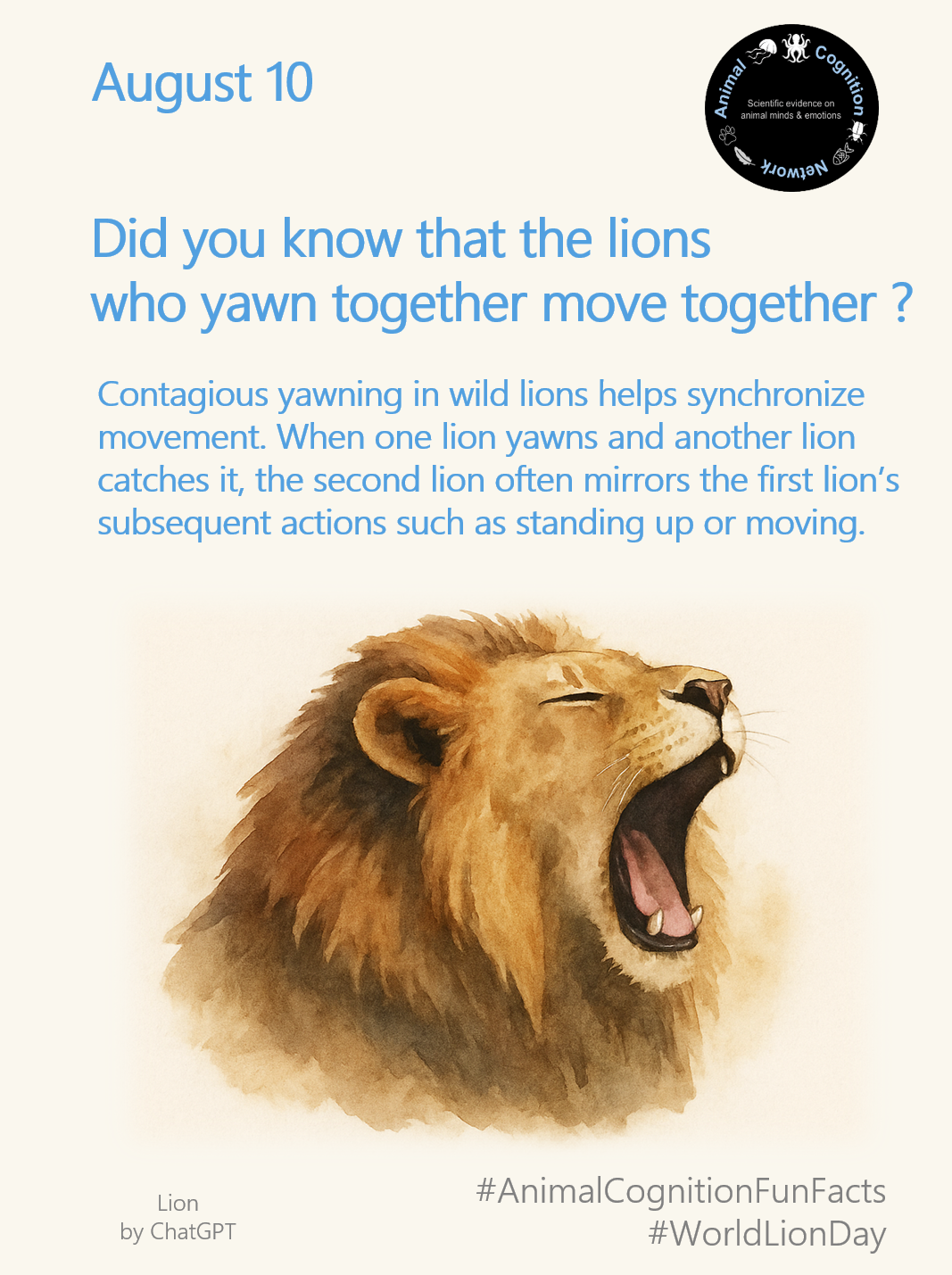 August 10

Animal Cognition Network
Scientific evidence on animal minds & emotions

Did you know that the lions who yawn together move together ?

Contagious yawning in wild lions helps synchronize movement. When one lion yawns and another lion catches it, the second lion often mirrors the first lion's subsequent actions such as standing up or moving.

Lion
by ChatGPT

#AnimalCognitionFunFacts
#WorldLionDay