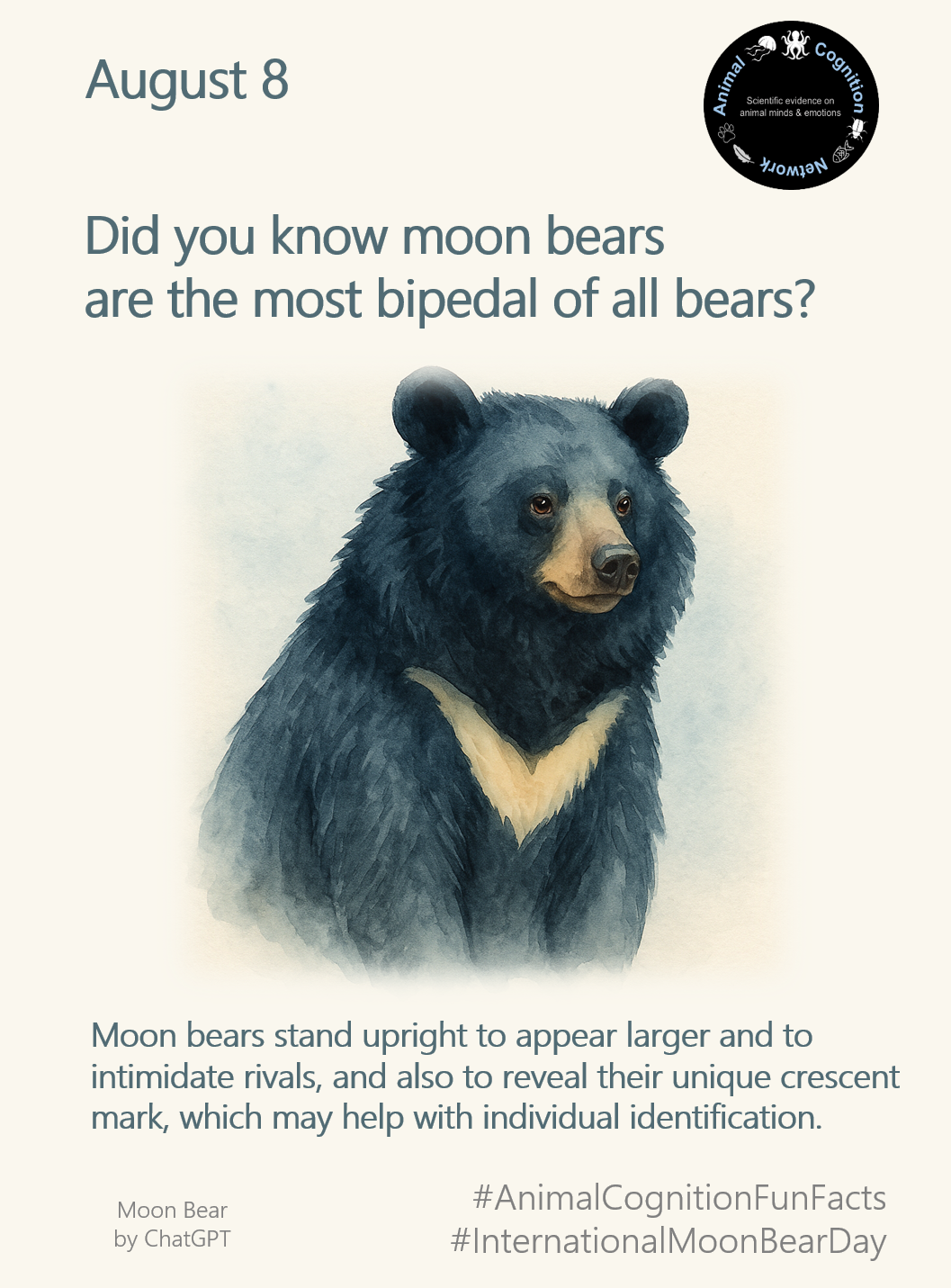 August 8

Animal Cognition Network
Scientific evidence on animal minds & emotions

Did you know moon bears are the most bipedal of all bears?

Moon bears stand upright to appear larger and to intimidate rivals, and also to reveal their unique crescent mark, which may help with individual identification.

Moon Bear by ChatGPT

#AnimalCognitionFunFacts
#InternationalMoonBearDay