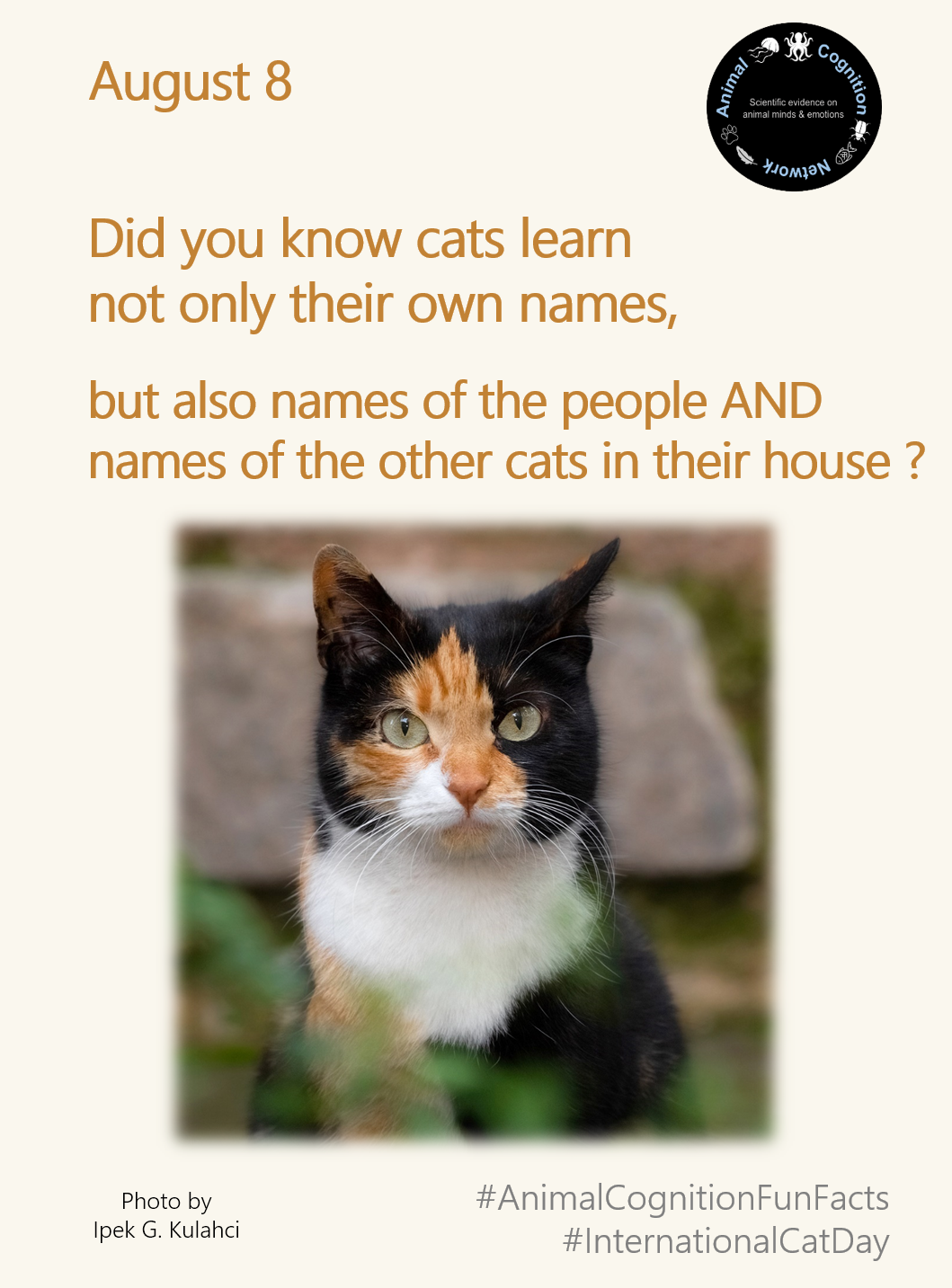 August 8

Animal Cognition Network
Scientific evidence on animal minds & emotions

Did you know cats learn not only their own names,

but also names of the people AND names of the other cats in their house ?

Photo by
Ipek G. Kulahci

#AnimalCognitionFunFacts
#InternationalCatDay