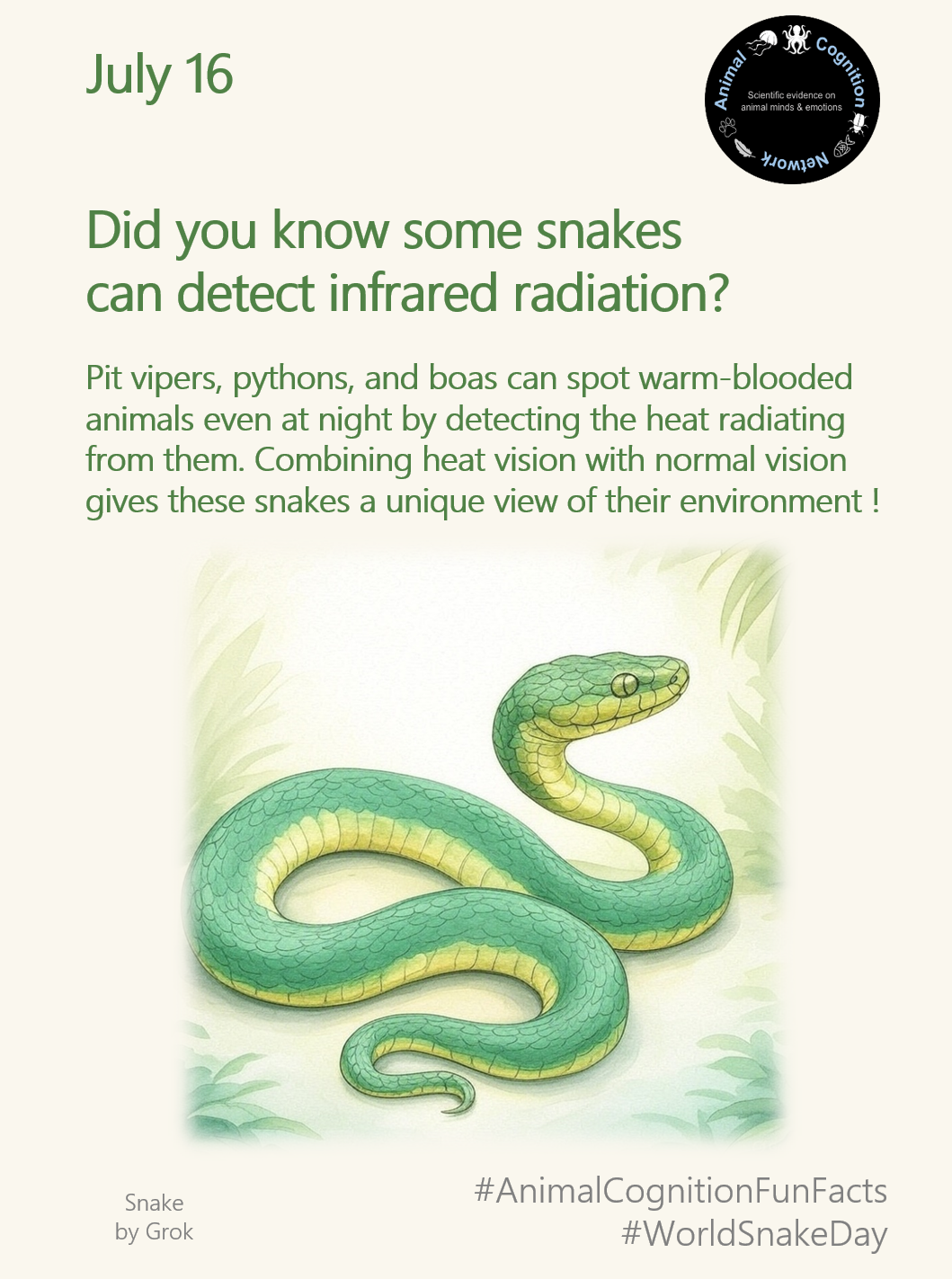 July 16

Animal Cognition Network
Scientific evidence on animal minds & emotions

Did you know some snakes can detect infrared radiation?

Pit vipers, pythons, and boas can spot warm-blooded animals even at night by detecting the heat radiating from them. Combining heat vision with normal vision gives these snakes a unique view of their environment !

Snake
by Grok

#AnimalCognitionFunFacts
#WorldSnakeDay