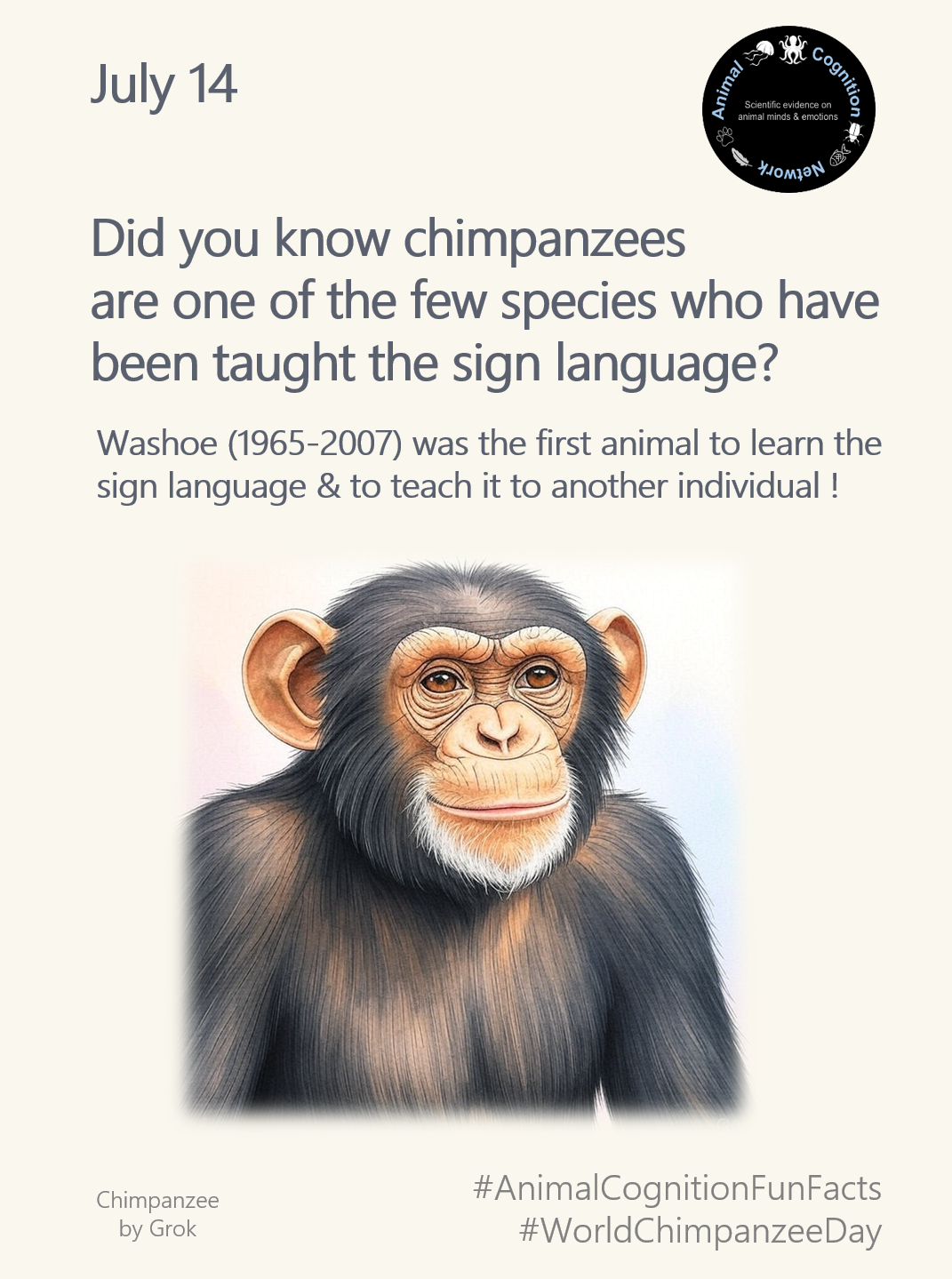 July 14

Animal Cognition Network
Scientific evidence on animal minds & emotions

Did you know chimpanzees are one of the few species who have been taught the sign language?

Washoe (1965-2007) was the first animal to learn the sign language & to teach it to another individual !

Chimpanzee by Grok

#AnimalCognitionFunFacts
#WorldChimpanzeeDay