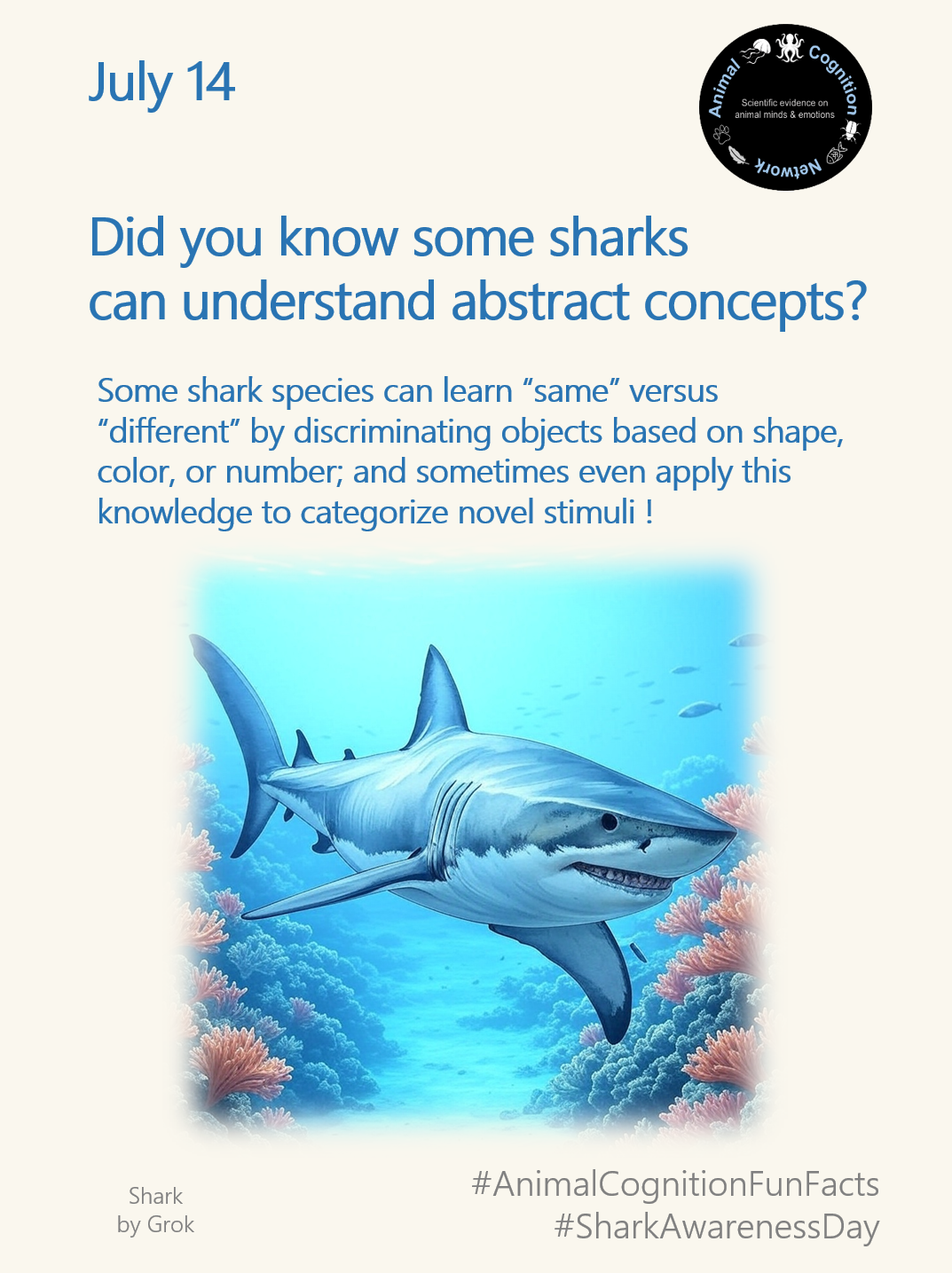 July 14

Animal Cognition Network
Scientific evidence on animal minds & emotions

Did you know some sharks can understand abstract concepts?

Some shark species can learn “same” versus “different” by discriminating objects based on shape, color, or number; and sometimes even apply this knowledge to categorize novel stimuli !

Shark
by Grok

#AnimalCognitionFunFacts
#SharkAwarenessDay