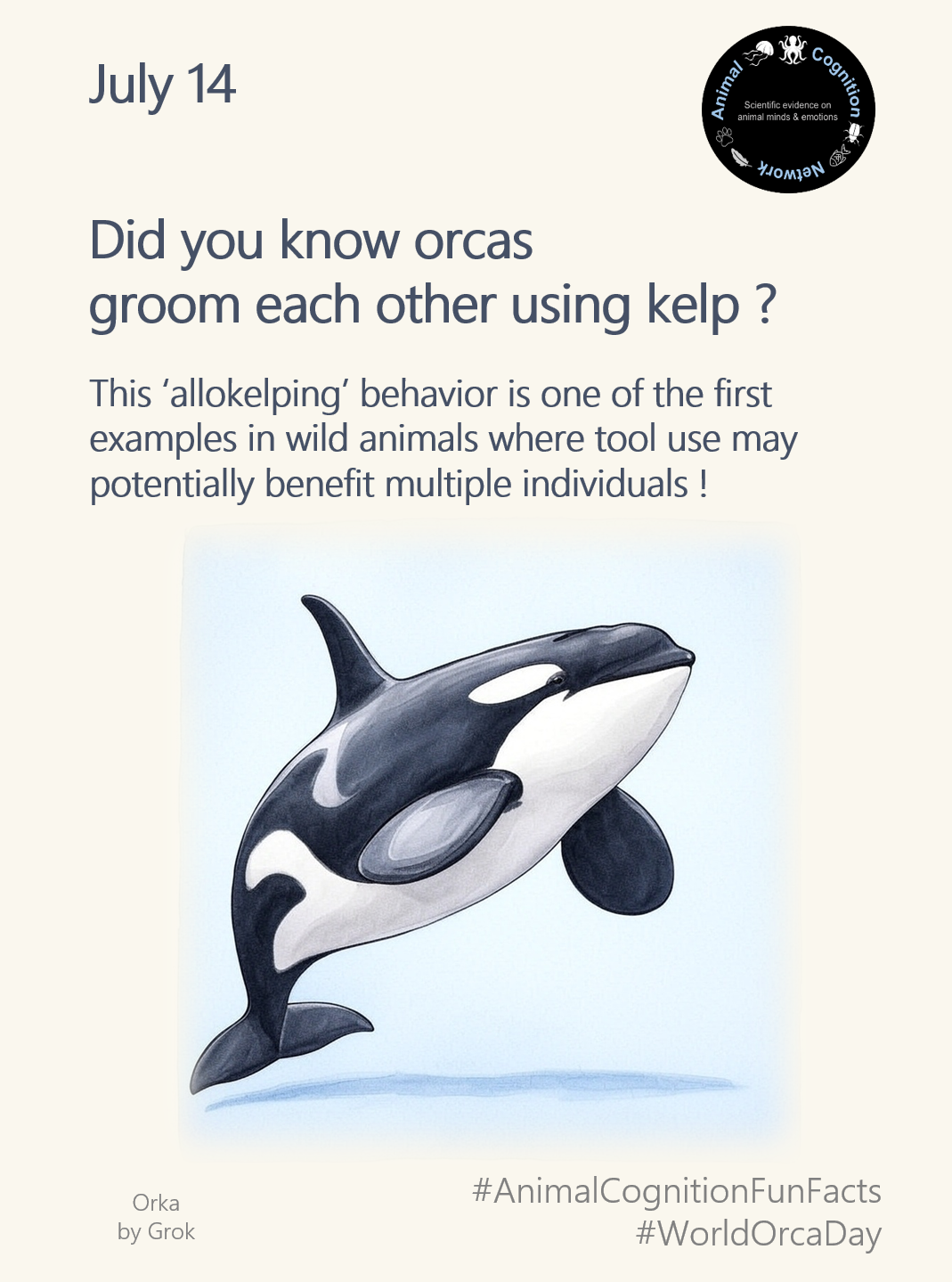 July 14

Animal Cognition Network
Scientific evidence on animal minds & emotions

Did you know orcas groom each other using kelp ?

This ‘allokelping’ behavior is one of the first examples in wild animals where tool use may potentially benefit multiple individuals !

Orka
by Grok

#AnimalCognitionFunFacts
#WorldOrcaDay