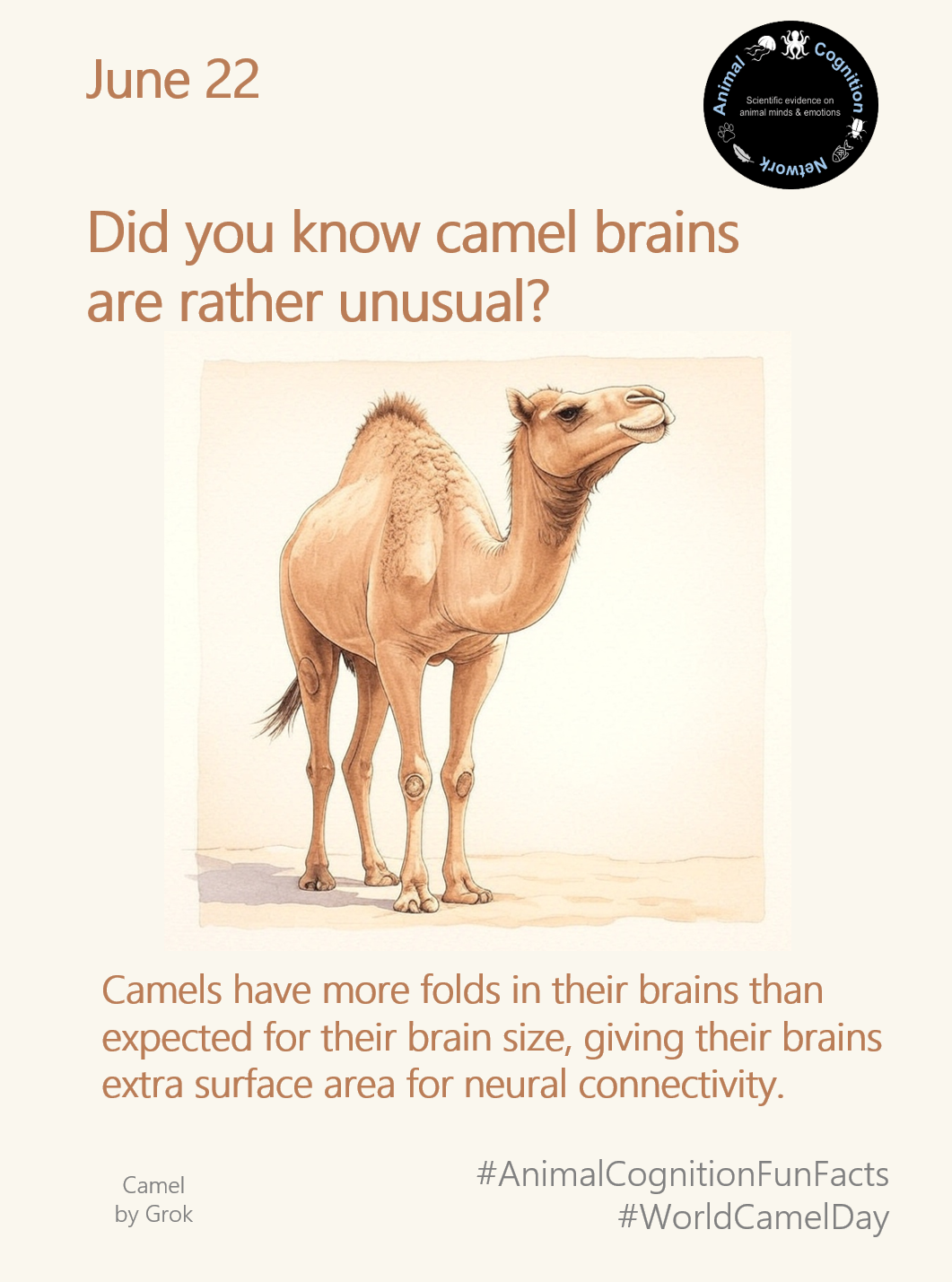 June 22

Animal Cognition Network
Scientific evidence on animal minds & emotions

Did you know camel brains are rather unusual?

Camels have more folds in their brains than expected for their brain size, giving their brains extra surface area for neural connectivity.

Camel
by Grok

#AnimalCognitionFunFacts
#WorldCamelDay