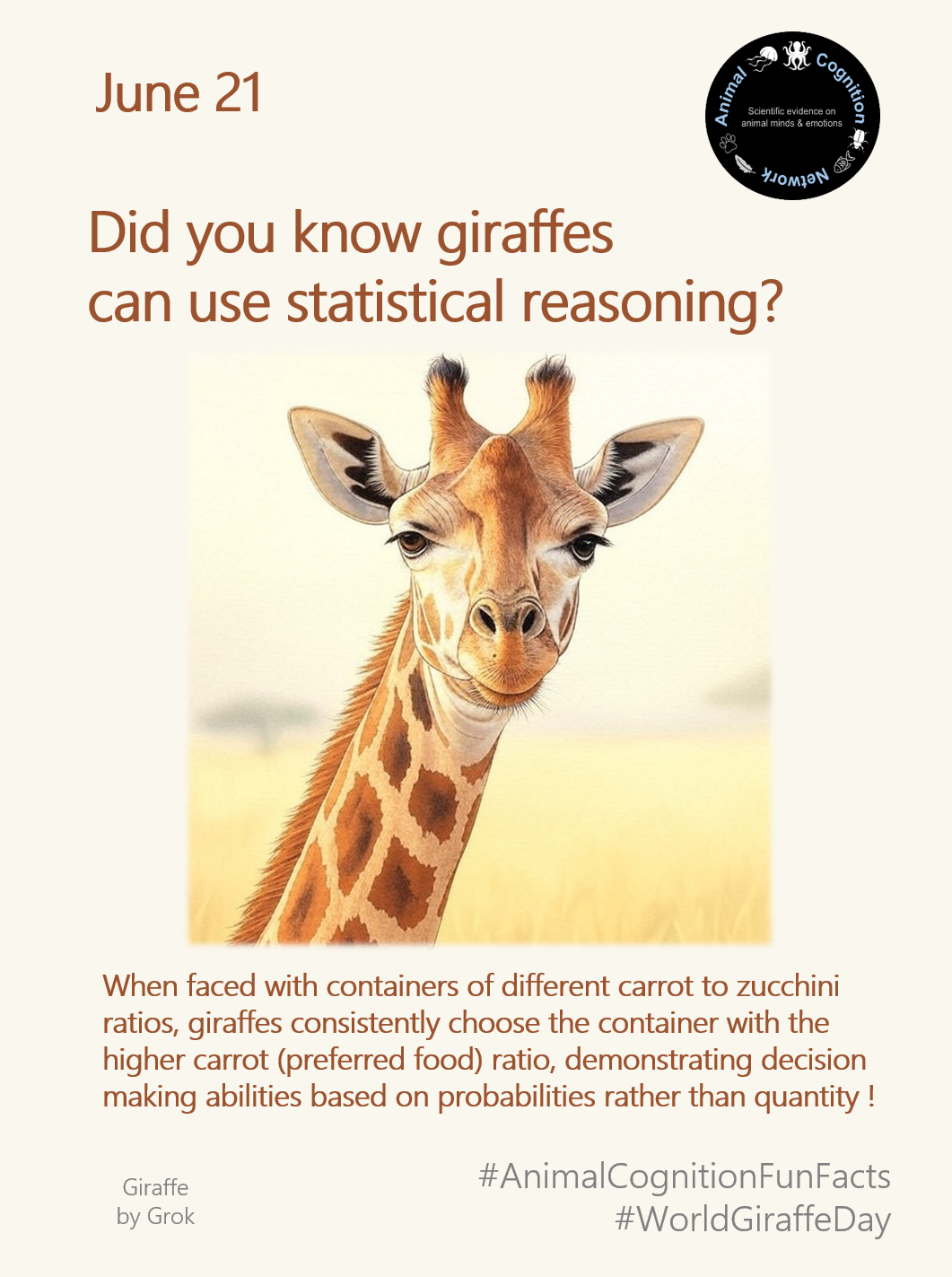 June 21

Animal Cognition Network
Scientific evidence on animal minds & emotions

Did you know giraffes can use statistical reasoning?

When faced with containers of different carrot to zucchini ratios, giraffes consistently choose the container with the higher carrot (preferred food) ratio, demonstrating decision making abilities based on probabilities rather than quantity !

Giraffe by Grok

#AnimalCognitionFunFacts
#WorldGiraffeDay