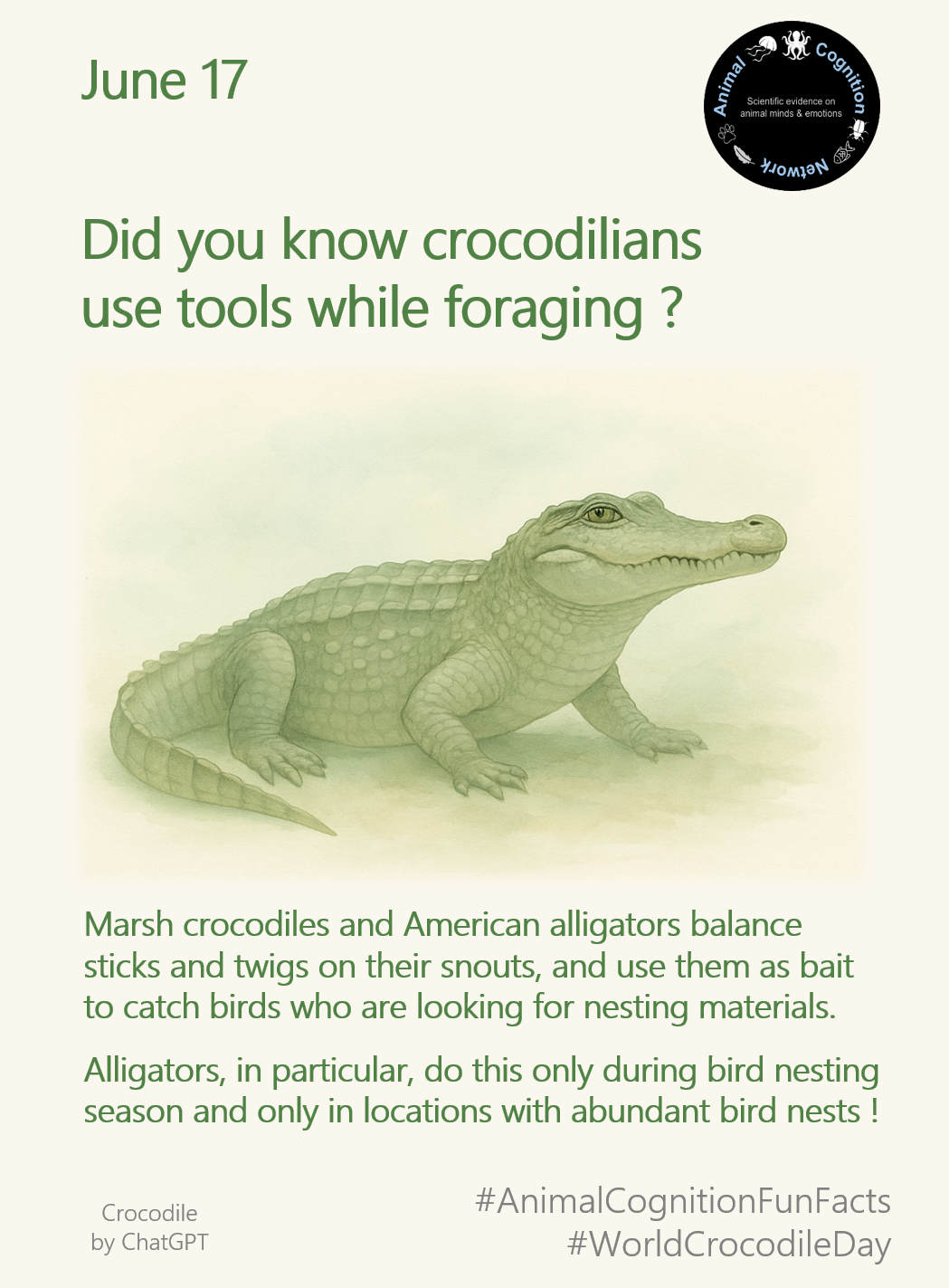 June 17

Animal Cognition Network
Scientific evidence on animal minds & emotions

Did you know crocodilians use tools while foraging ?

Marsh crocodiles and American alligators balance sticks and twigs on their snouts, and use them as bait to catch birds who are looking for nesting materials.

Alligators, in particular, do this only during bird nesting season and only in locations with abundant bird nests !

Crocodile
by ChatGPT

#AnimalCognitionFunFacts
#WorldCrocodileDay