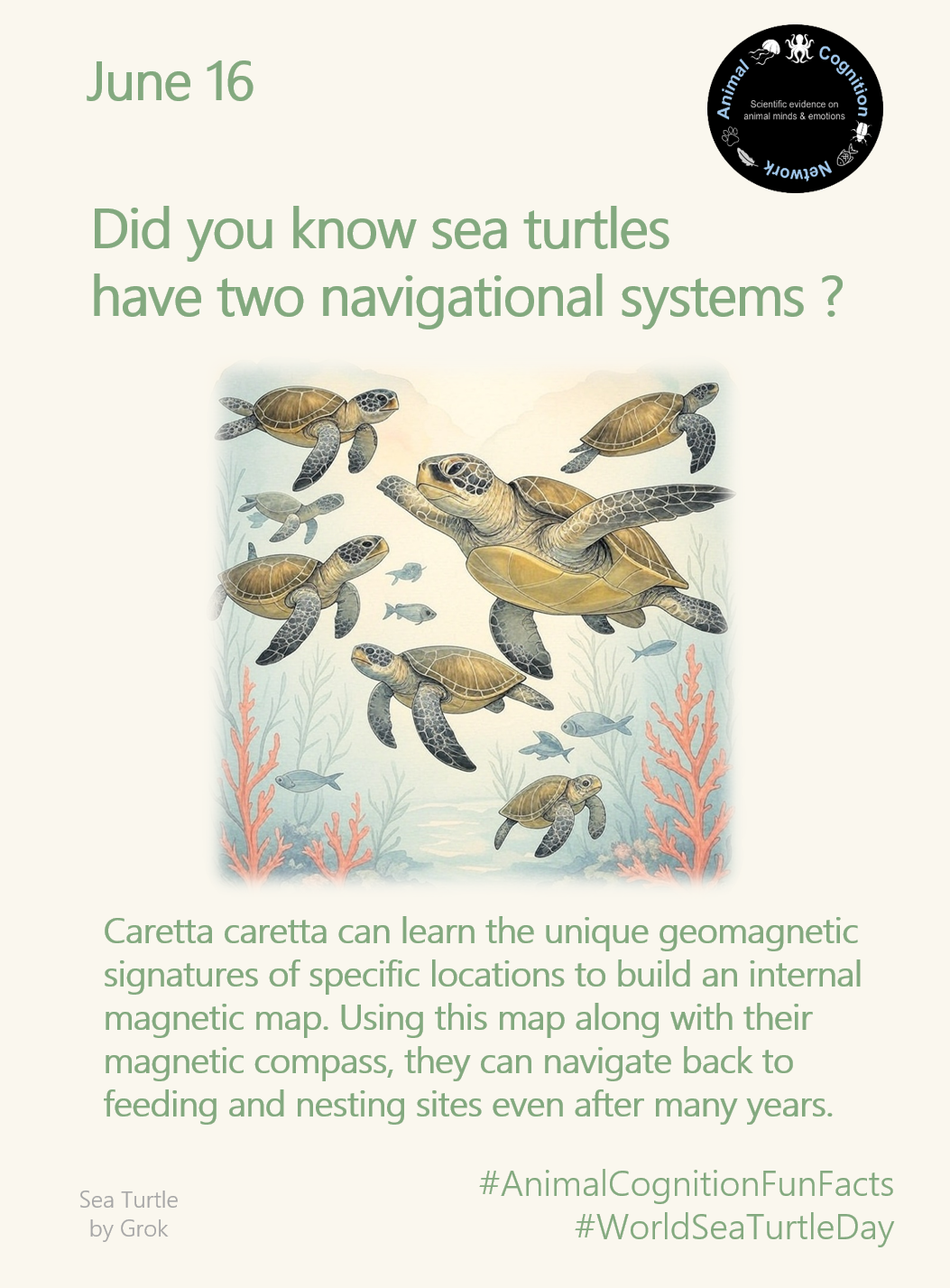 June 16

Animal Cognition Network
Scientific evidence on animal minds & emotions

Did you know sea turtles have two navigational systems ?

Caretta caretta can learn the unique geomagnetic signatures of specific locations to build an internal magnetic map. Using this map along with their magnetic compass, they can navigate back to feeding and nesting sites even after many years.

Sea Turtle by Grok

#AnimalCognitionFunFacts
#WorldSeaTurtleDay