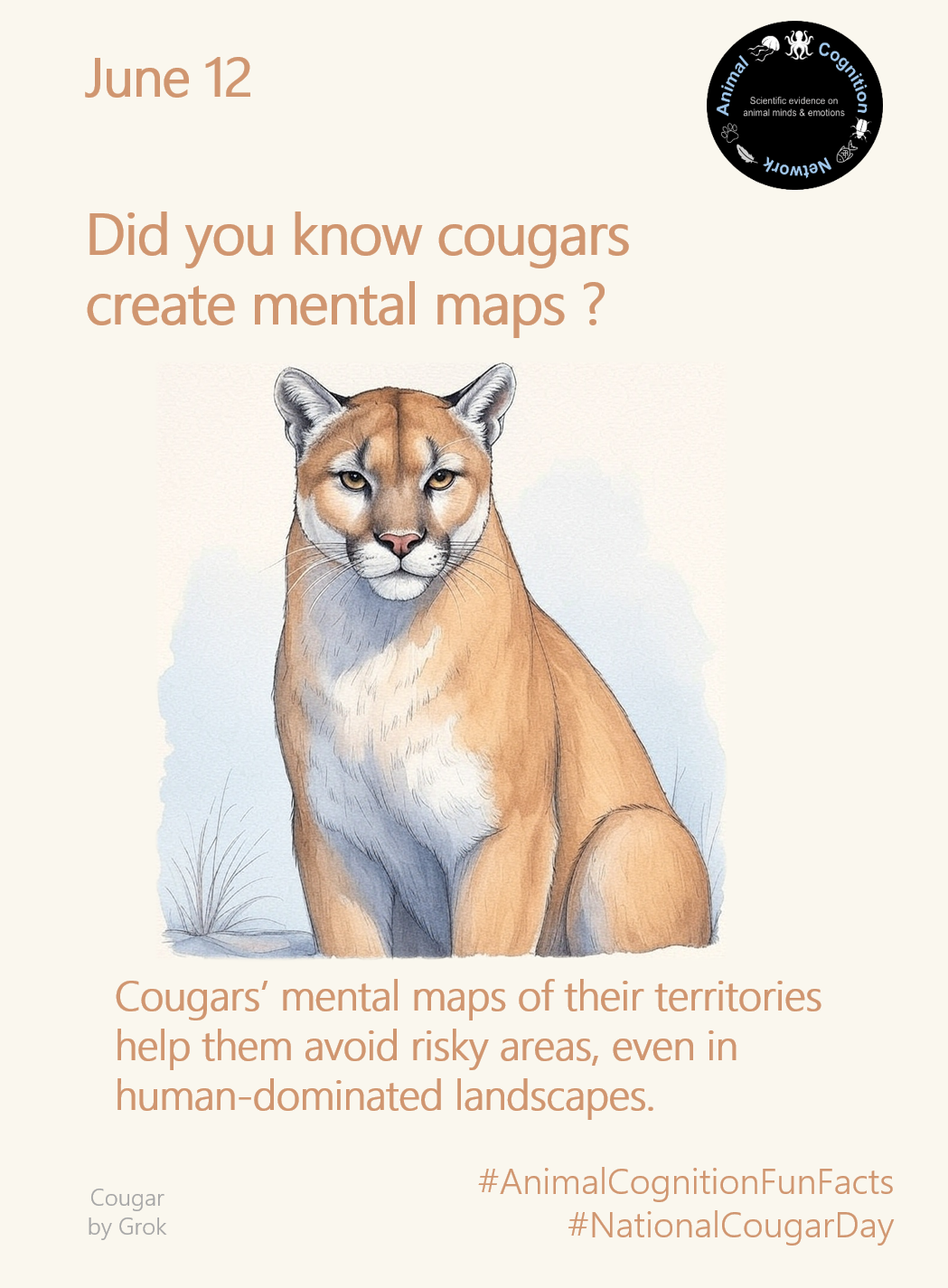 June 12

Animal Cognition Network
Scientific evidence on animal minds & emotions

Did you know cougars create mental maps ?

Cougars’ mental maps of their territories help them avoid risky areas, even in human-dominated landscapes.

Cougar
by Grok

#AnimalCognitionFunFacts
#NationalCougarDay