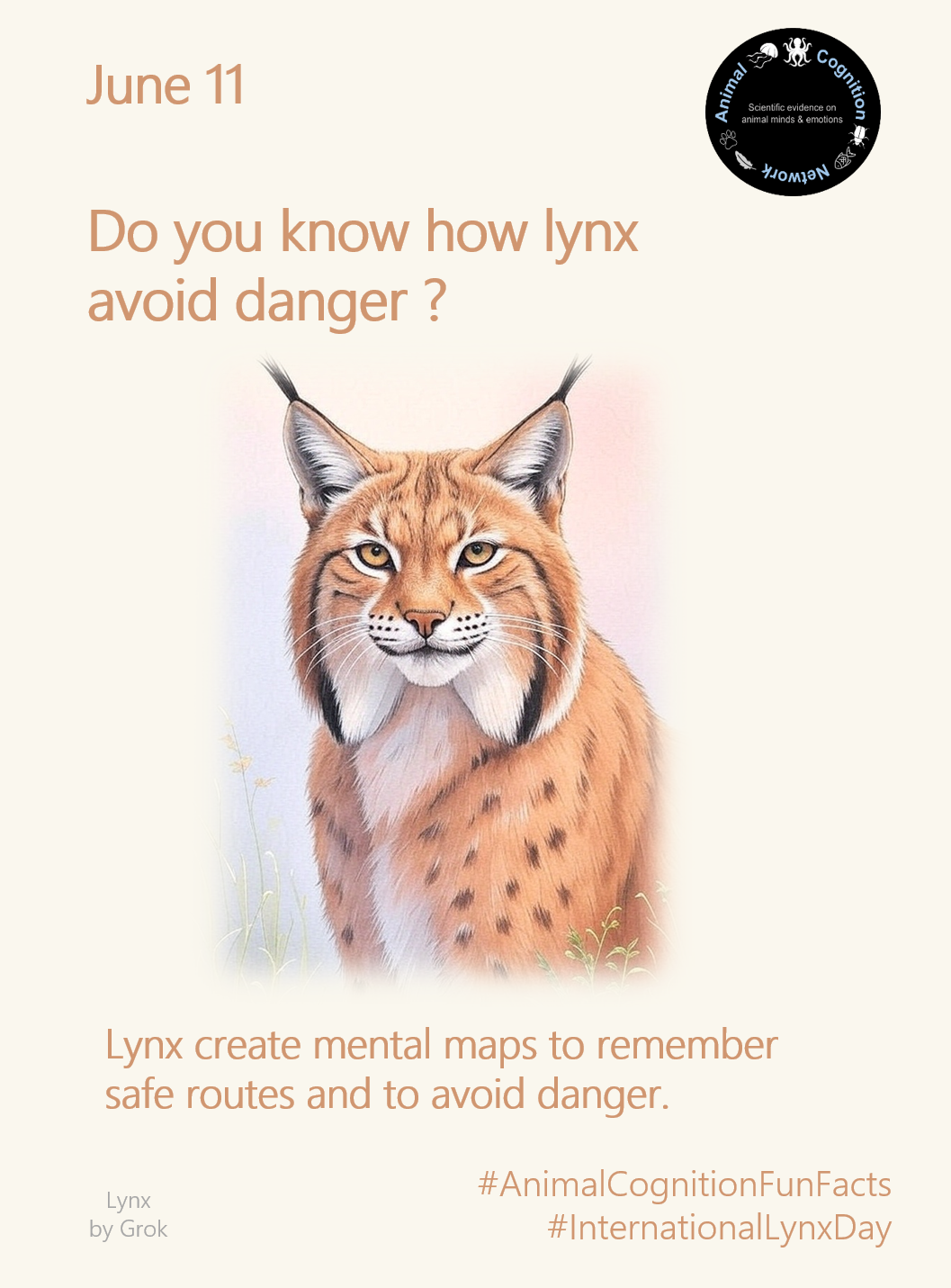 June 11

Animal Cognition Network
Scientific evidence on animal minds & emotions

Do you know how lynx avoid danger ?

Lynx create mental maps to remember safe routes and to avoid danger.

Lynx
by Grok

#AnimalCognitionFunFacts
#InternationalLynxDay