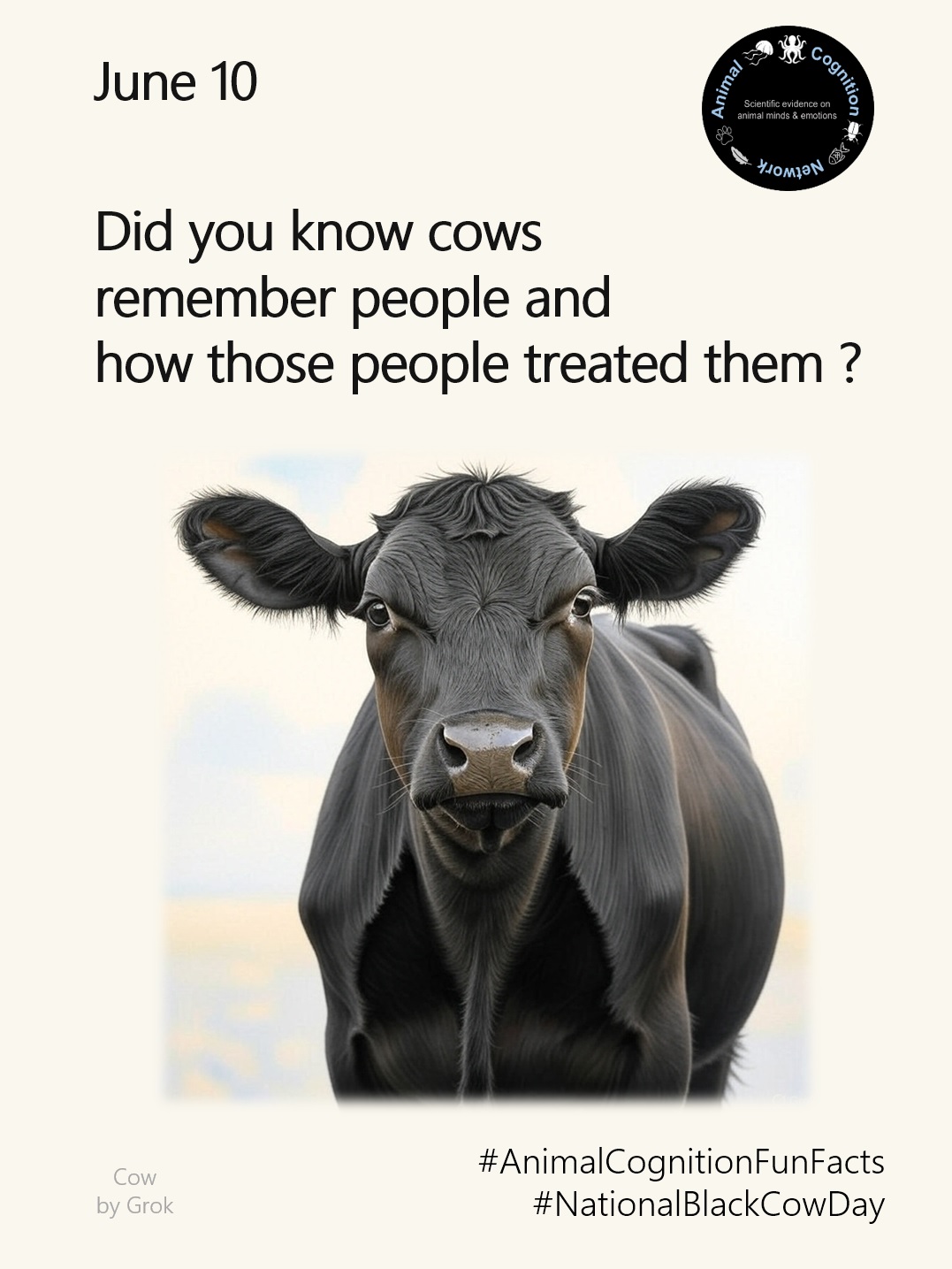 June 10

Animal Cognition Network
Scientific evidence on animal minds & emotions

Did you know cows remember people and how those people treated them ?

Cow
by Grok

#AnimalCognitionFunFacts
#NationalBlackCowDay