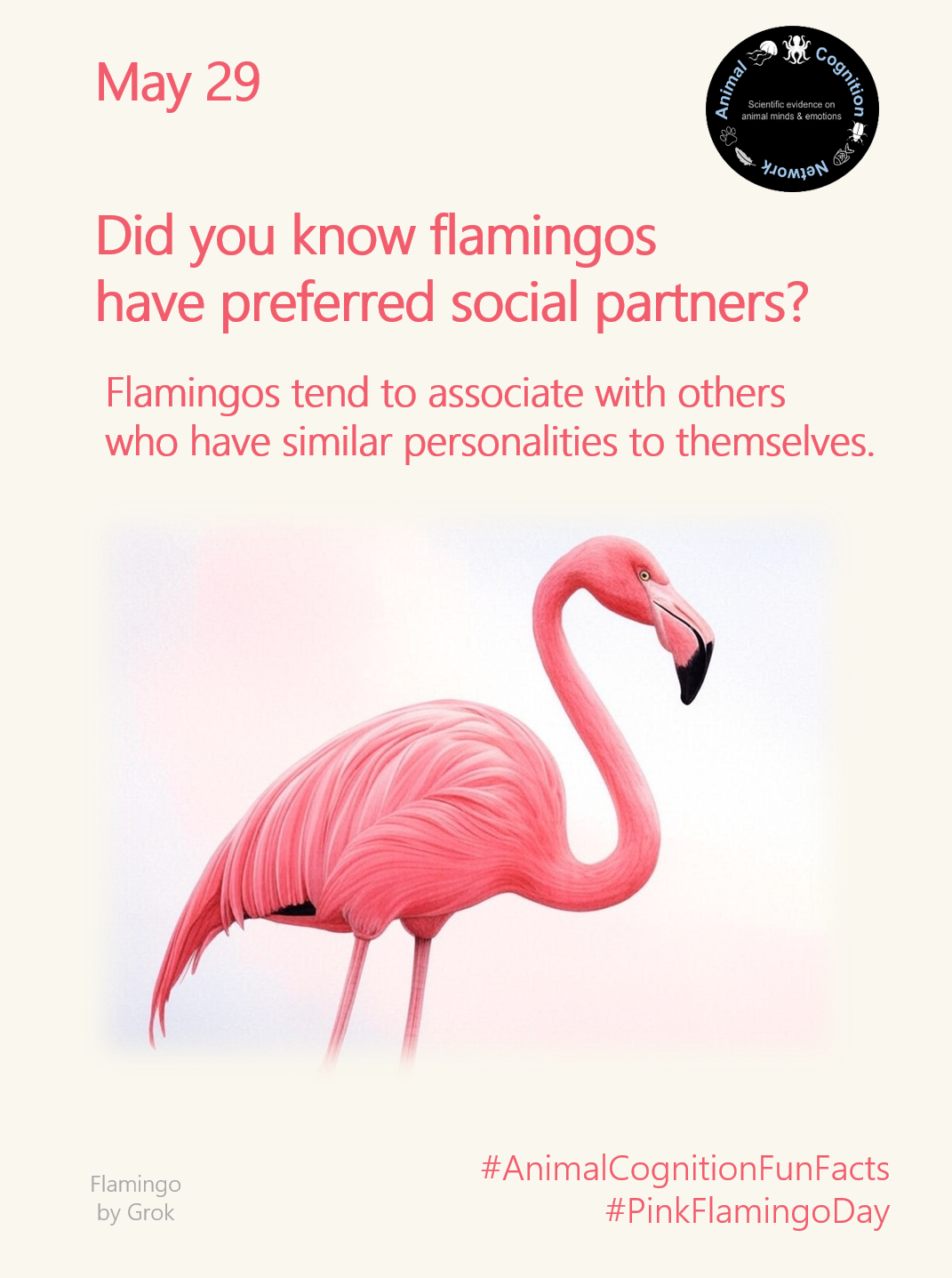 May 29

Animal Cognition Network
Scientific evidence on animal minds & emotions

Did you know flamingos have preferred social partners?

Flamingos tend to associate with others who have similar personalities to themselves.

Flamingo by Grok

#AnimalCognitionFunFacts
#PinkFlamingoDay