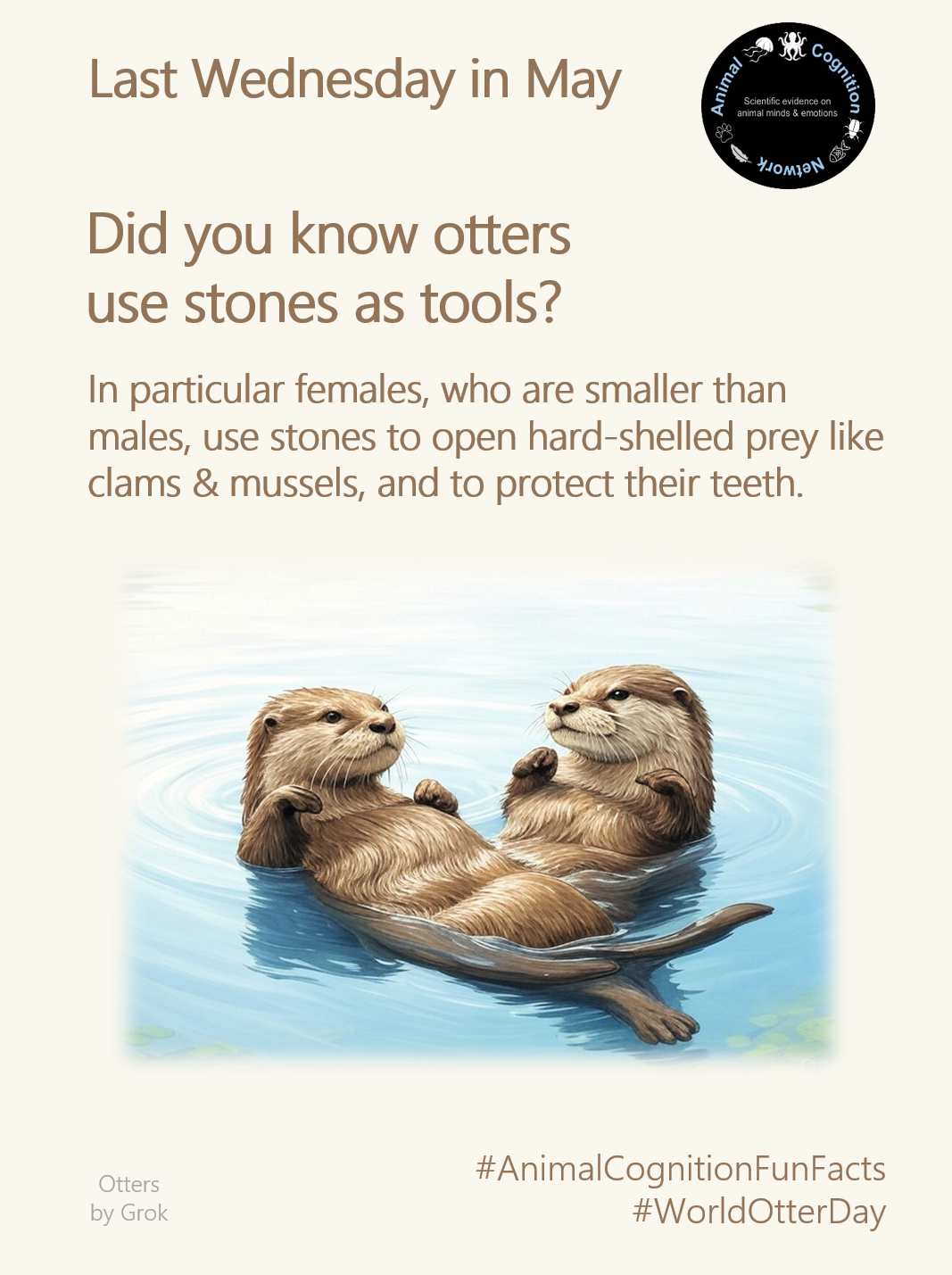 Last Wednesday in May

Animal Cognition Network
Scientific evidence on animal minds & emotions

Did you know otters use stones as tools?

In particular females, who are smaller than males, use stones to open hard-shelled prey like clams & mussels, and to protect their teeth.

Otters by Grok

#AnimalCognitionFunFacts
#WorldOtterDay