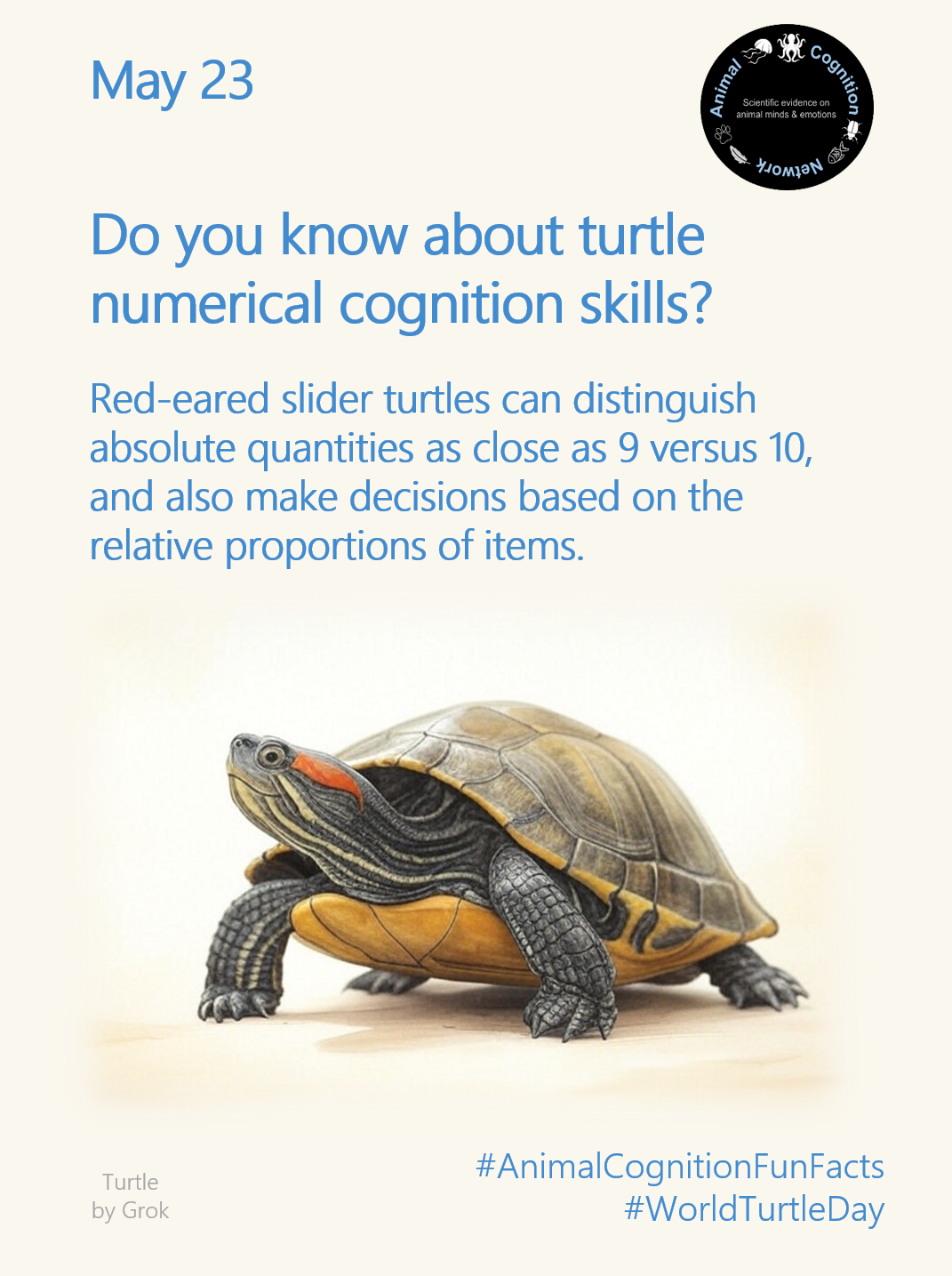 May 23

Animal Cognition Network
Scientific evidence on animal minds & emotions

Do you know about turtle numerical cognition skills?

Red-eared slider turtles can distinguish absolute quantities as close as 9 versus 10, and also make decisions based on the relative proportions of items.

Turtle
by Grok

#AnimalCognitionFunFacts
#WorldTurtleDay