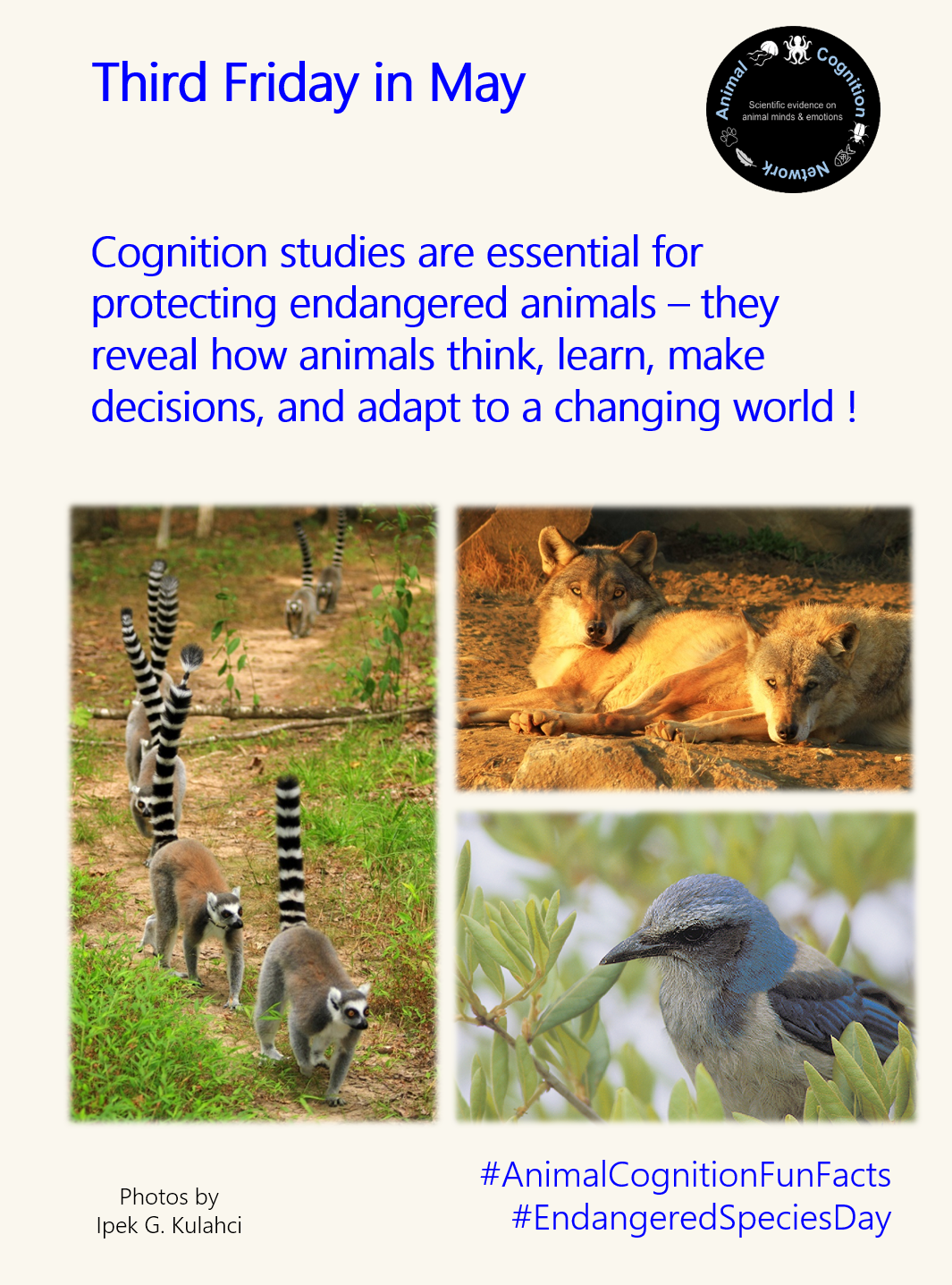 Third Friday in May

Animal Cognition Network
Scientific evidence on animal minds & emotions

Cognition studies are essential for protecting endangered animals – they reveal how animals think, learn, make decisions, and adapt to a changing world !

Photos by
Ipek G. Kulahci

#AnimalCognitionFunFacts
#EndangeredSpeciesDay