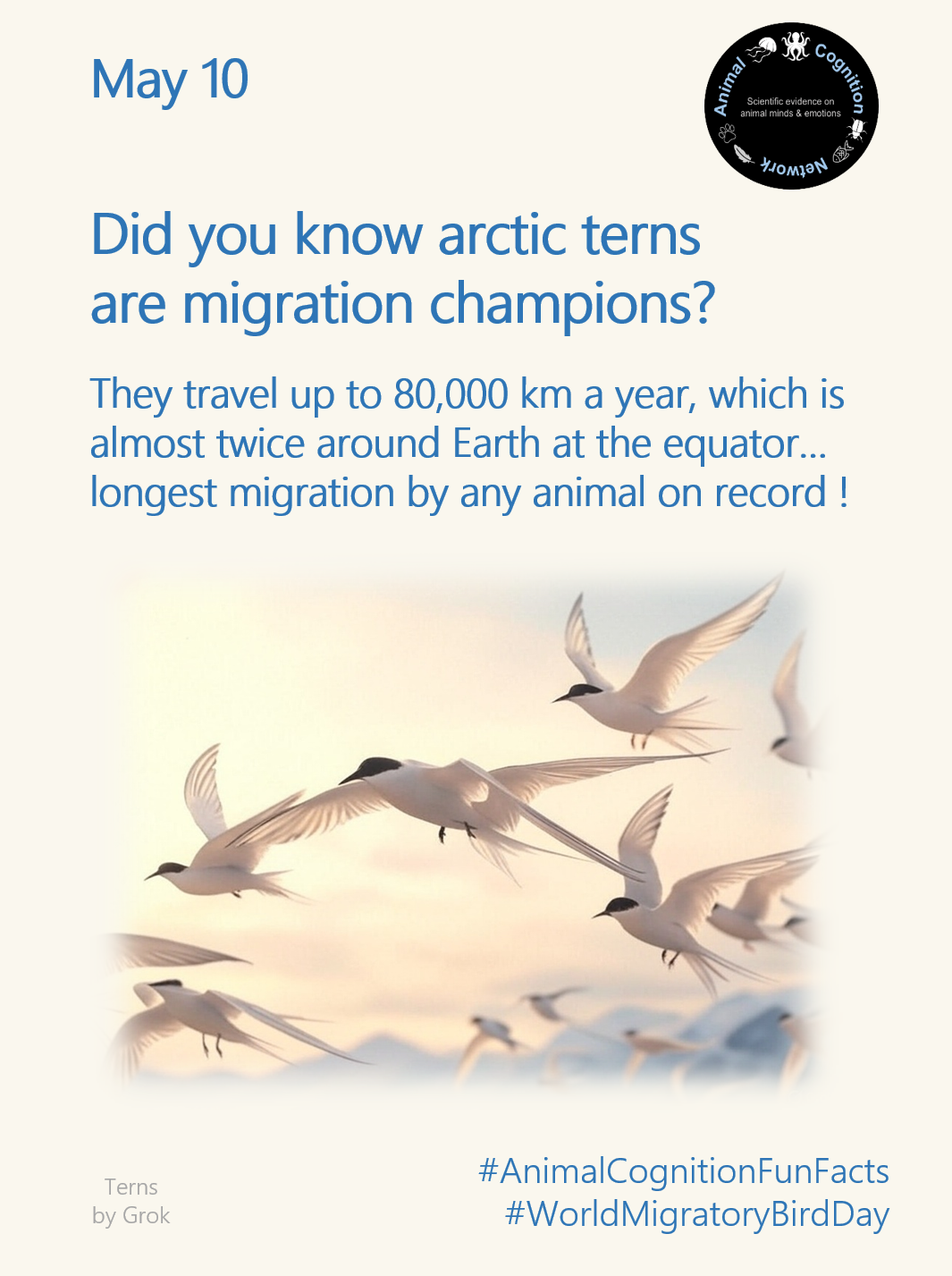 May 10

Animal Cognition Network
Scientific evidence on animal minds & emotions

Did you know arctic terns are migration champions?

They travel up to 80,000 km a year, which is almost twice around Earth at the equator… longest migration by any animal on record !

Terns
by Grok

#AnimalCognitionFunFacts
#WorldMigratoryBirdDay