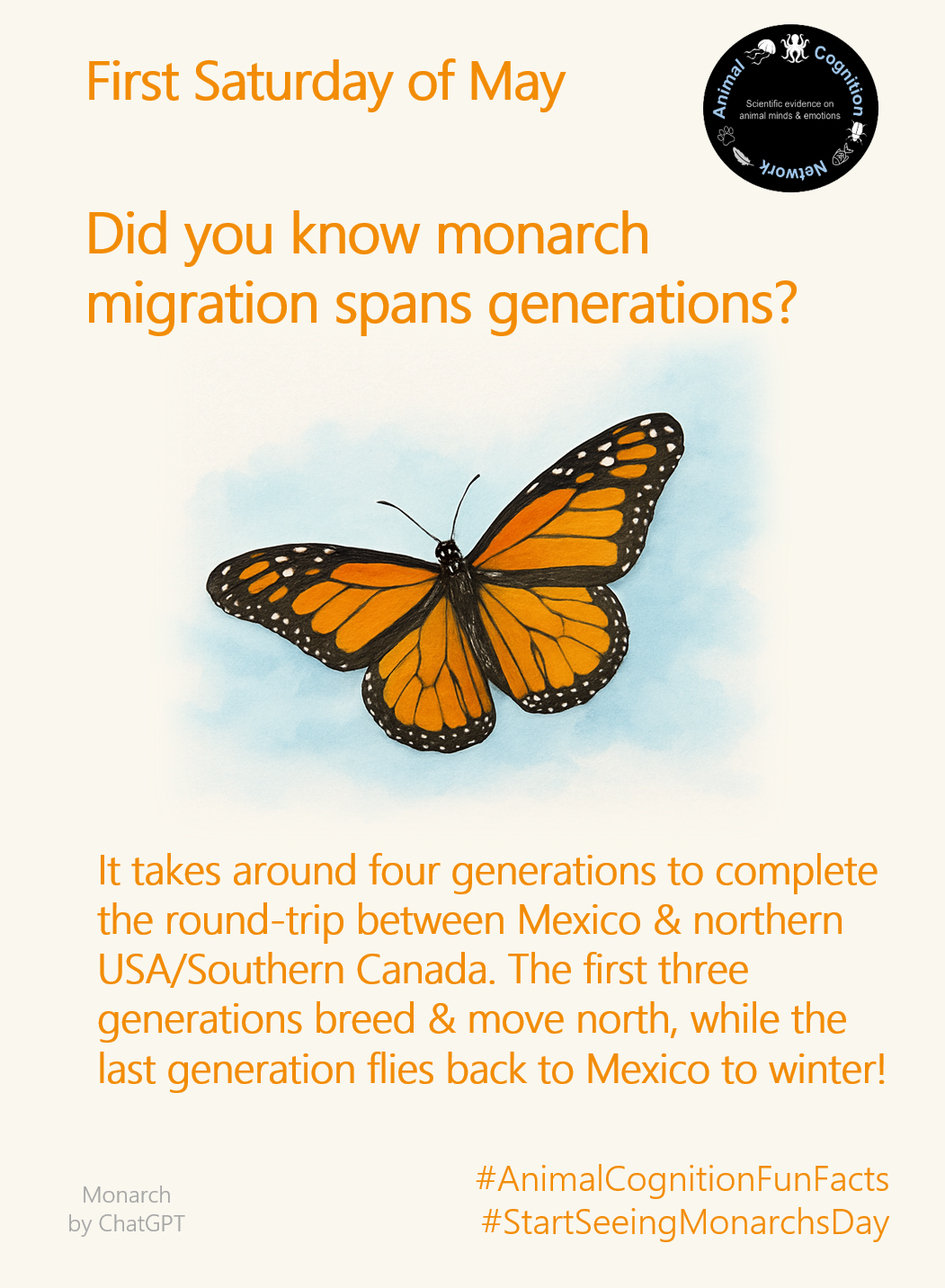 First Saturday of May

Animal Cognition Network
Scientific evidence on animal minds & emotions

Did you know monarch migration spans generations?

It takes around four generations to complete the round-trip between Mexico & northern USA/Southern Canada. The first three generations breed & move north, while the last generation flies back to Mexico to winter!

Monarch by ChatGPT

#AnimalCognitionFunFacts
#StartSeeingMonarchsDay