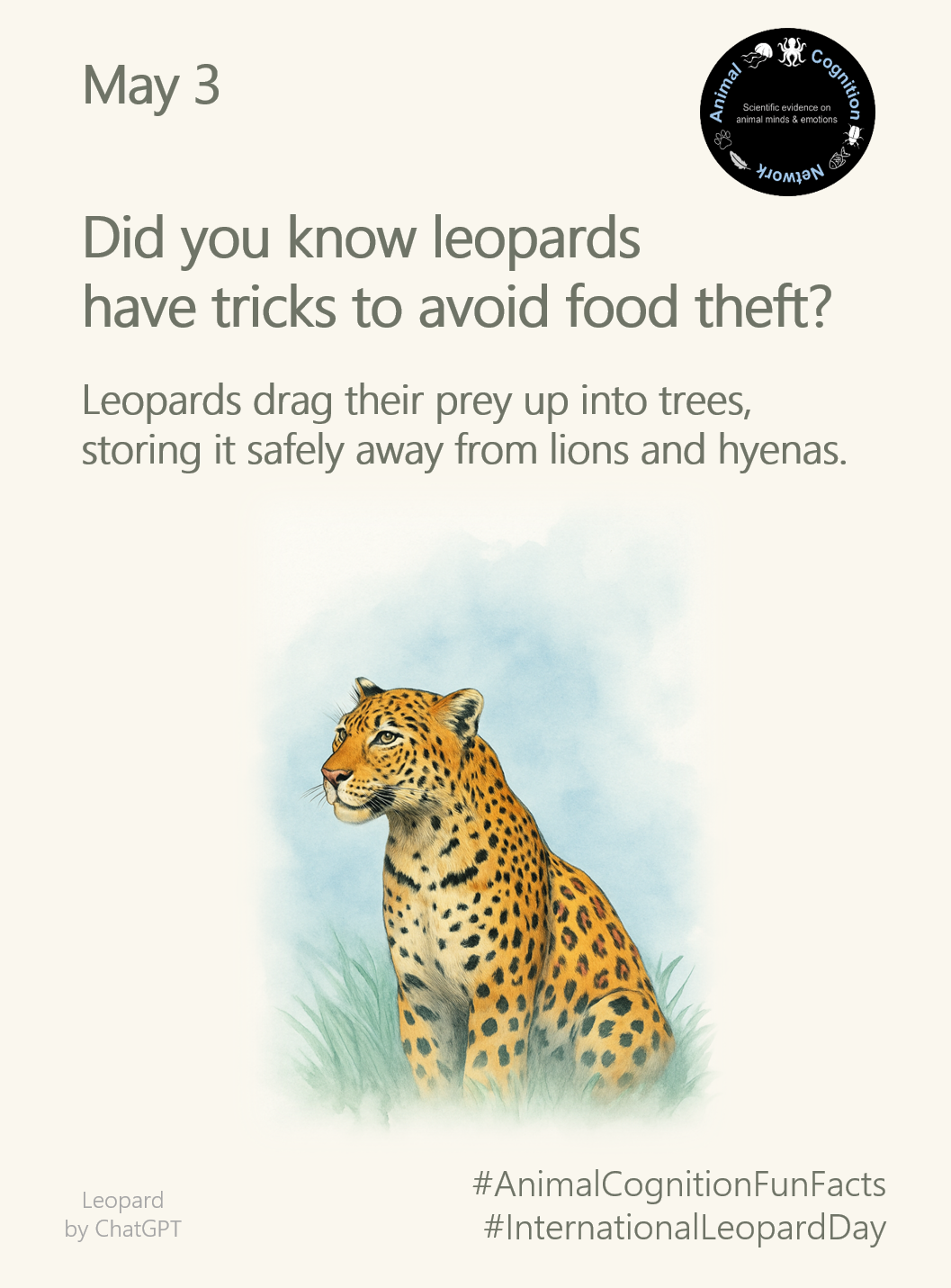 May 3

Animal Cognition Network

Scientific evidence on animal minds & emotions

Did you know leopards have tricks to avoid food theft?

Leopards drag their prey up into trees, storing it safely away from lions and hyenas.

Leopard by ChatGPT

#AnimalCognitionFunFacts
#InternationalLeopardDay