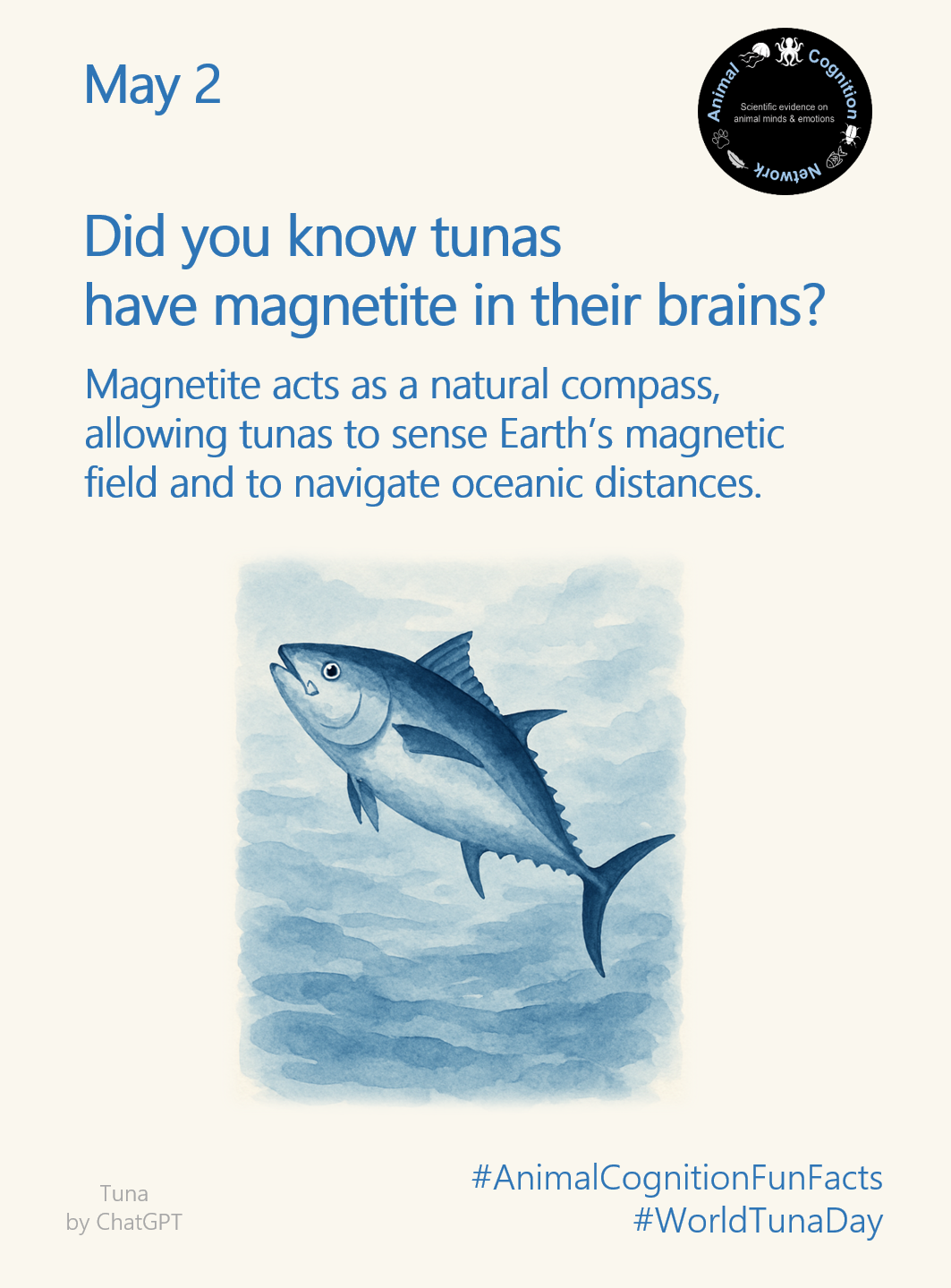 May 2

Animal Cognition Network
Scientific evidence on animal minds & emotions

Did you know tunas have magnetite in their brains?

Magnetite acts as a natural compass, allowing tunas to sense Earth's magnetic field and to navigate oceanic distances.

Tuna
by ChatGPT

#AnimalCognitionFunFacts
#WorldTunaDay