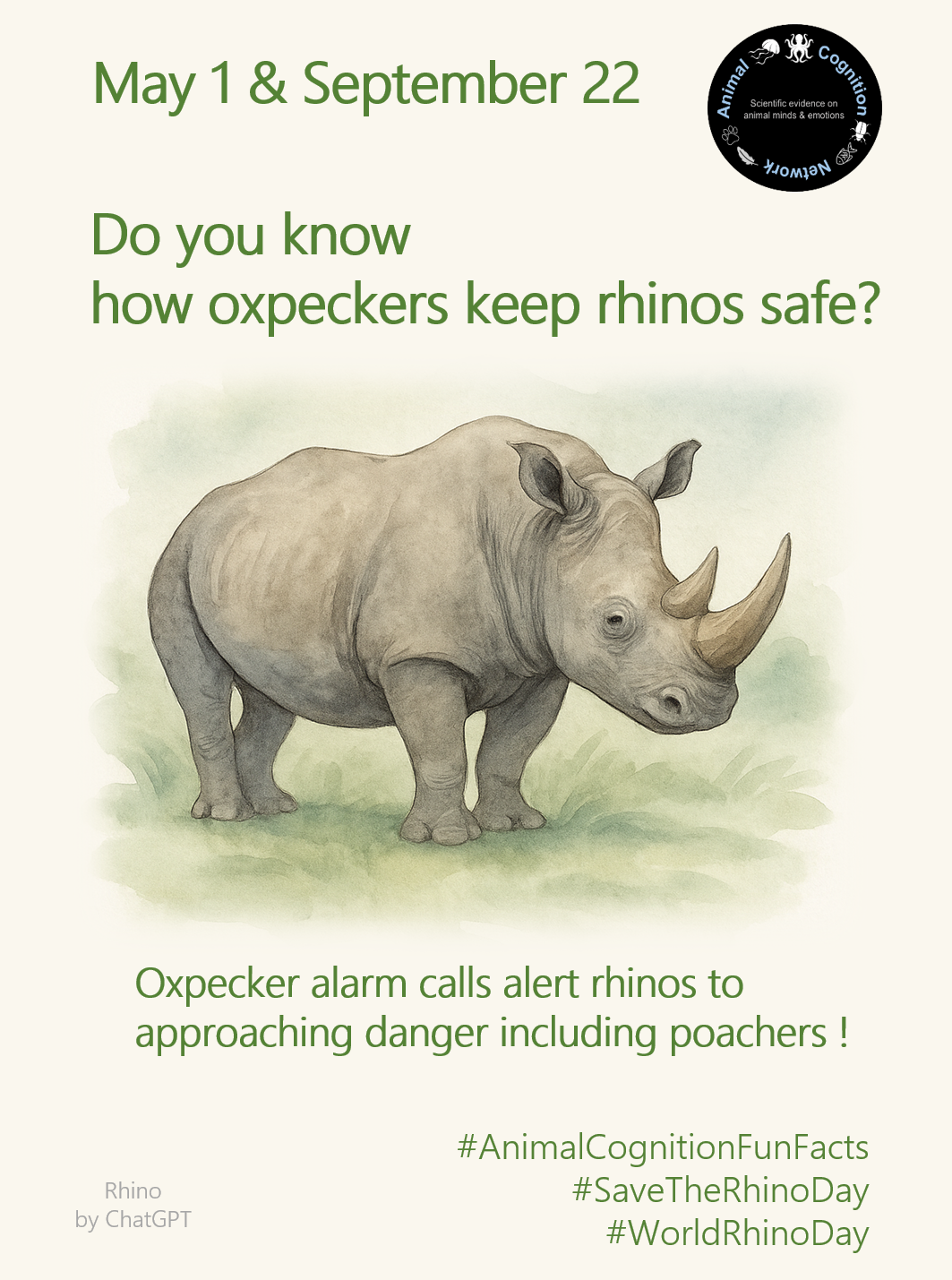 May 1 & September 22

Animal Cognition Network
Scientific evidence on animal minds & emotions

Do you know
how oxpeckers keep rhinos safe?

Oxpecker alarm calls alert rhinos to approaching danger including poachers !

Rhino
by ChatGPT

#AnimalCognitionFunFacts
#SaveTheRhinoDay
#WorldRhinoDay