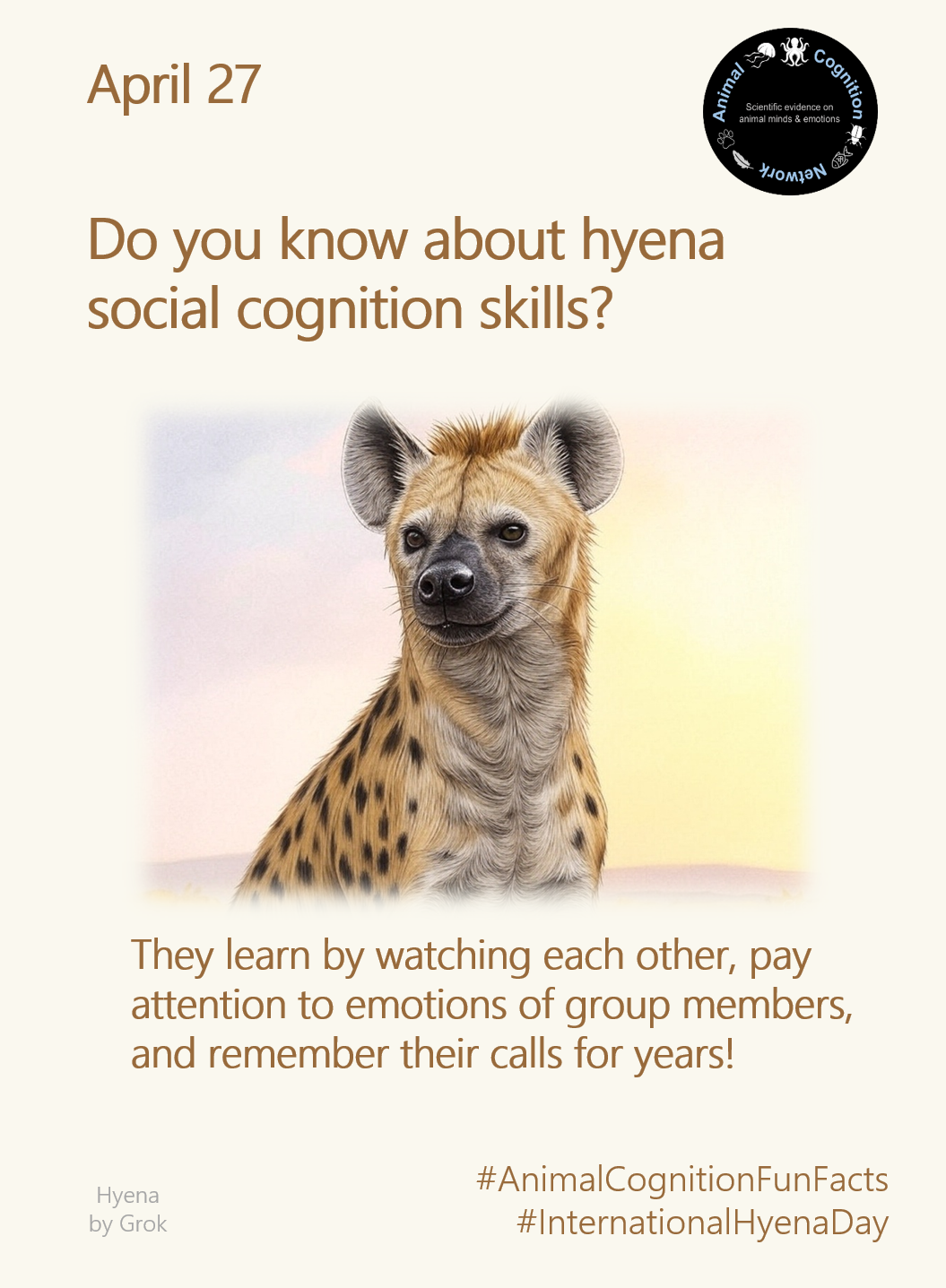 April 27

Animal Cognition Network
Scientific evidence on animal minds & emotions

Do you know about hyena social cognition skills?

They learn by watching each other, pay attention to emotions of group members, and remember their calls for years!

Hyena
by Grok

#AnimalCognitionFunFacts
#InternationalHyenaDay