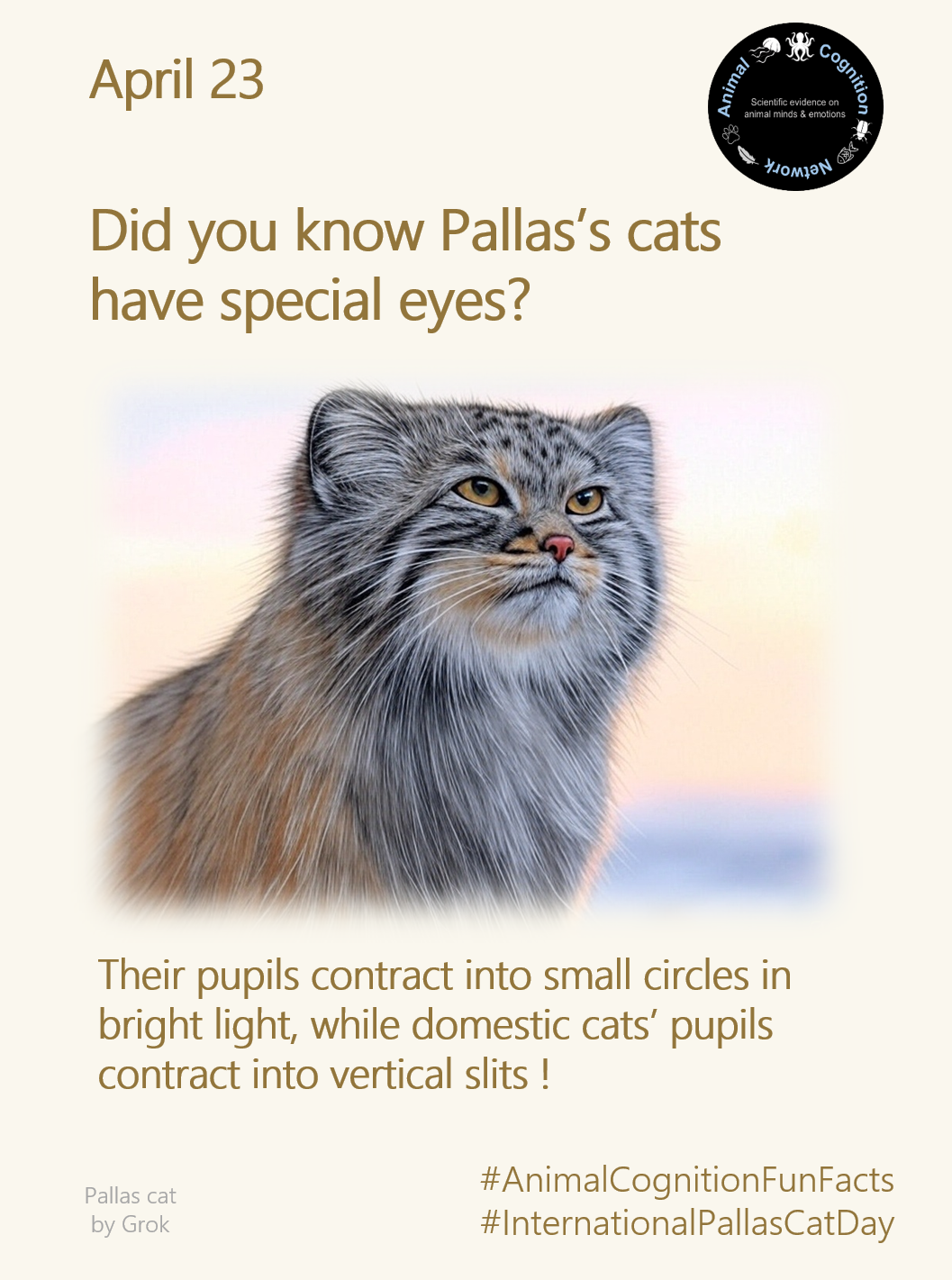 April 23

Animal Cognition Network
Scientific evidence on animal minds & emotions

Did you know Pallas's cats have special eyes?

Their pupils contract into small circles in bright light, while domestic cats' pupils contract into vertical slits !

Pallas cat by Grok

#AnimalCognitionFunFacts
#InternationalPallasCatDay