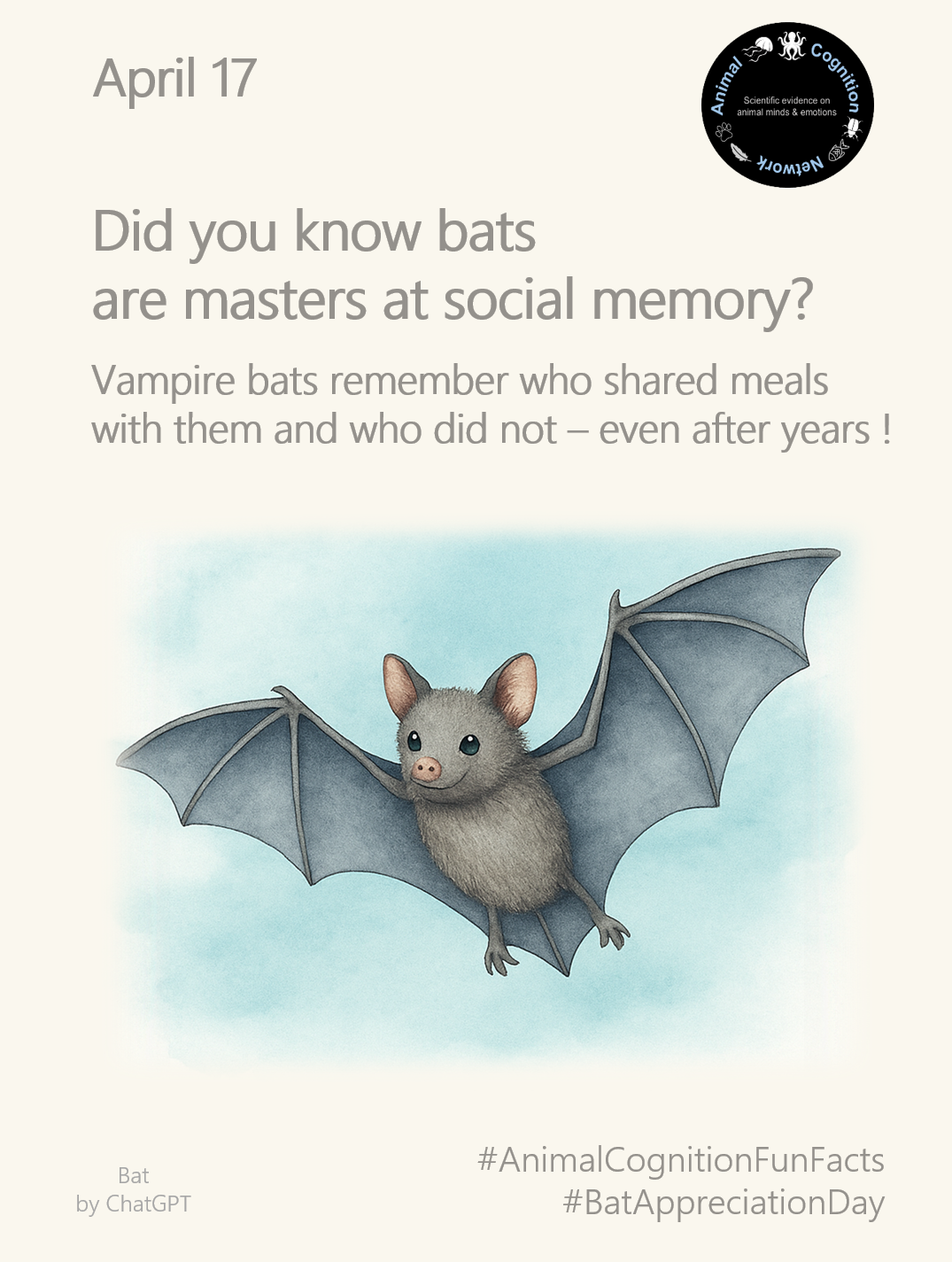 April 17

Animal Cognition Network
Scientific evidence on animal minds & emotions

Did you know bats are masters at social memory?

Vampire bats remember who shared meals with them and who did not – even after years !

Bat
by ChatGPT

#AnimalCognitionFunFacts
#BatAppreciationDay