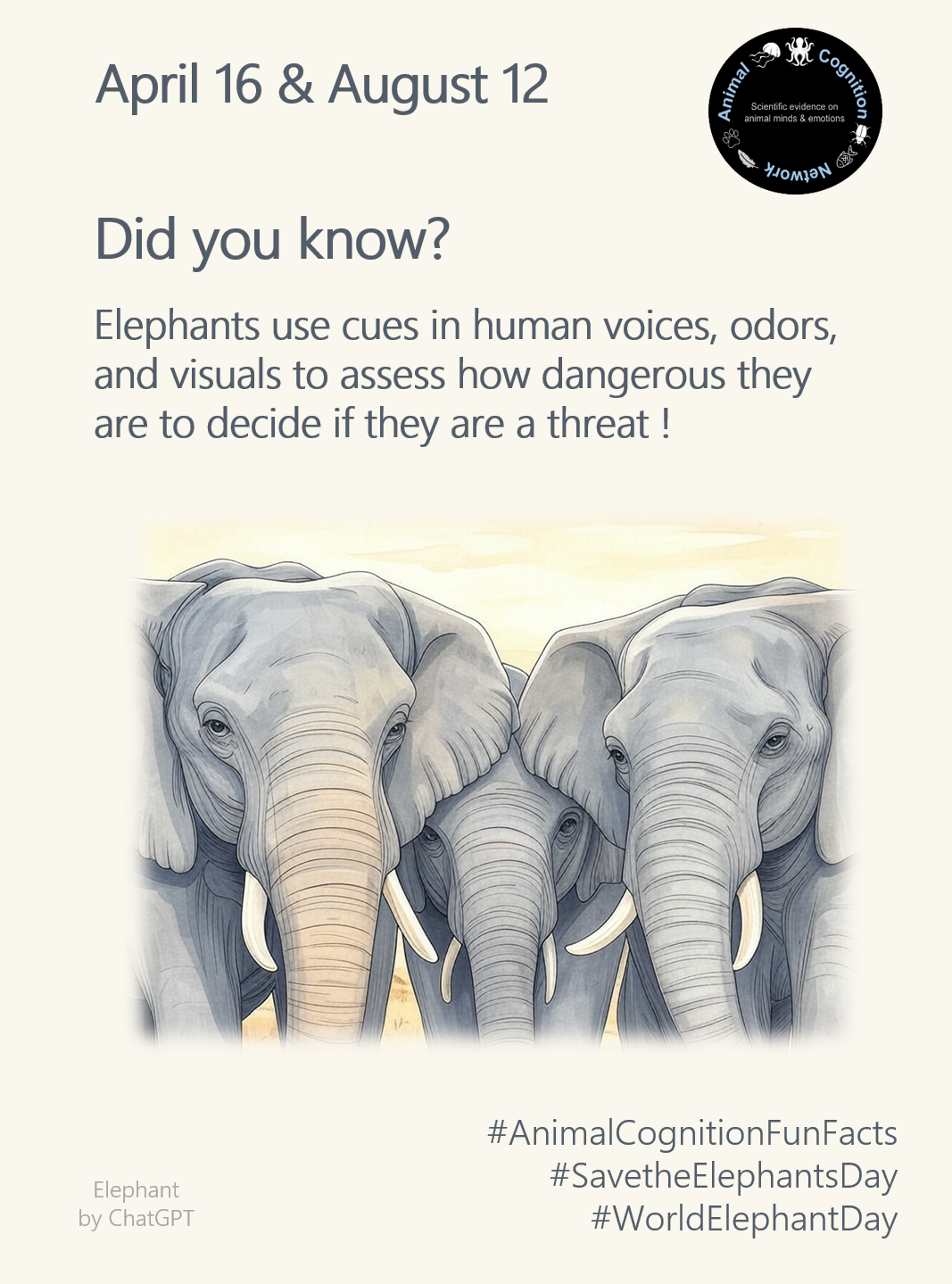 April 16 & August 12

Animal Cognition Network
Scientific evidence on animal minds & emotions

Did you know?

Elephants use cues in human voices, odors, and visuals to assess how dangerous they are to decide if they are a threat !

Elephant
by ChatGPT

#AnimalCognitionFunFacts
#SavetheElephantsDay
#WorldElephantDay