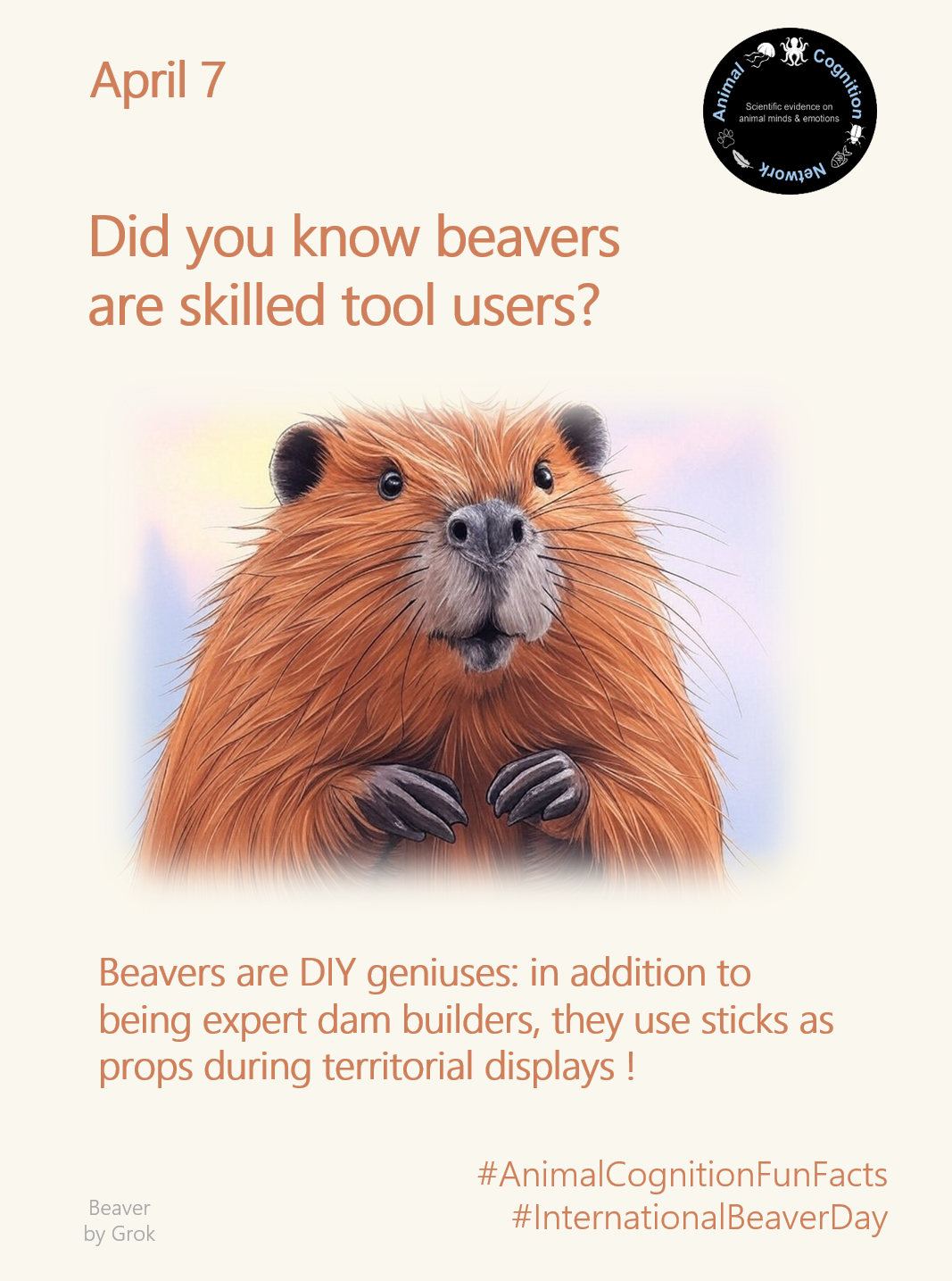 April 7

Animal Cognition Network
Scientific evidence on animal minds & emotions

Did you know beavers are skilled tool users?

Beavers are DIY geniuses: in addition to being expert dam builders, they use sticks as props during territorial displays !

Beaver
by Grok

#AnimalCognitionFunFacts
#InternationalBeaverDay